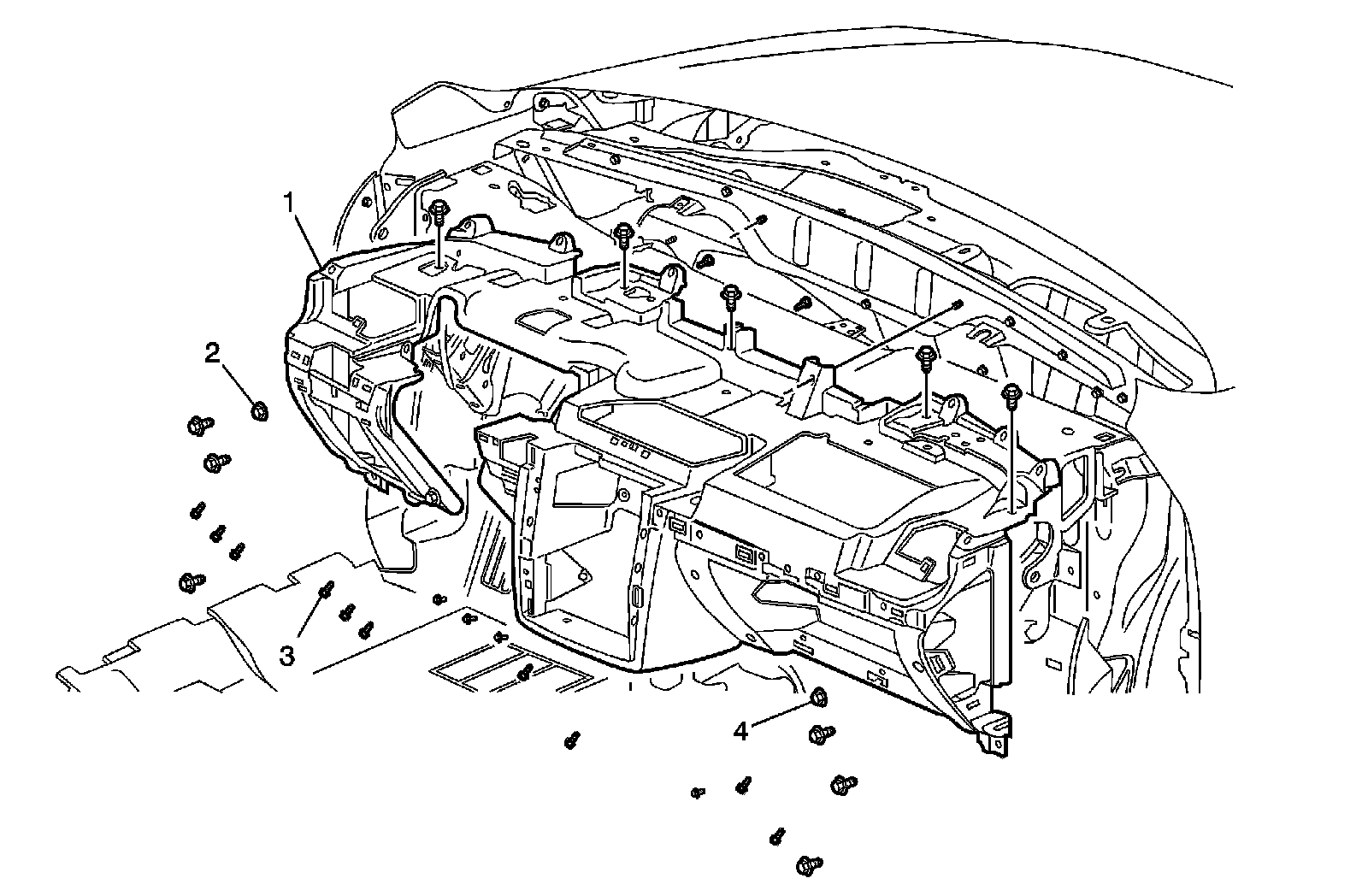 1
2
3
4