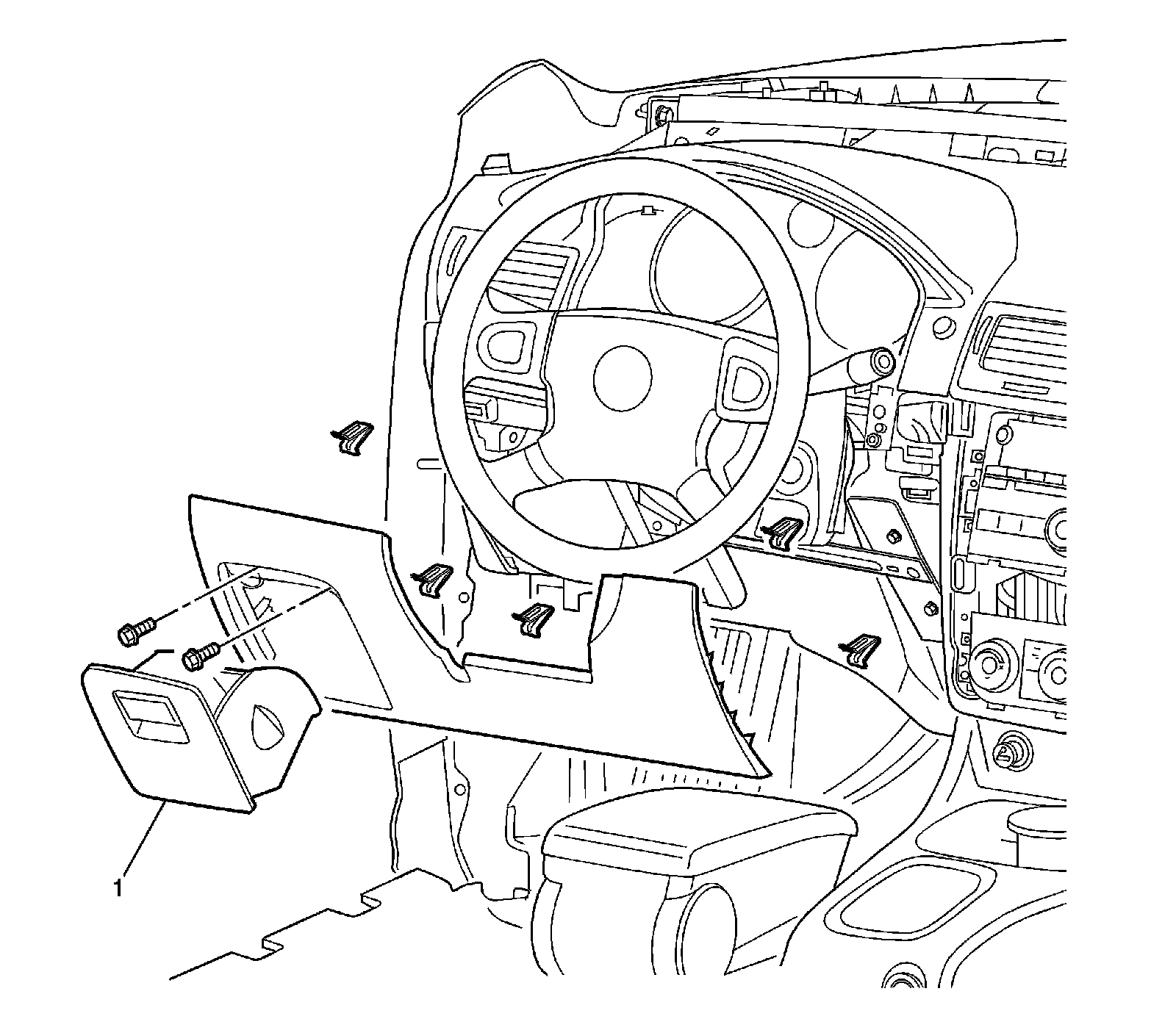 1