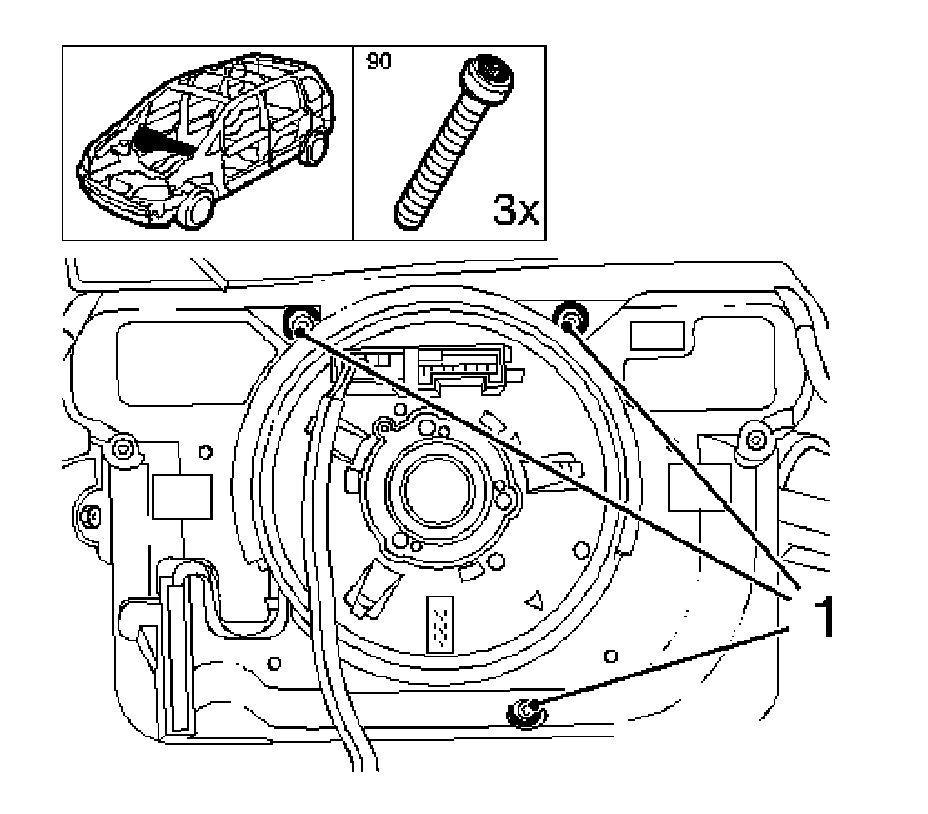 90

3x

1