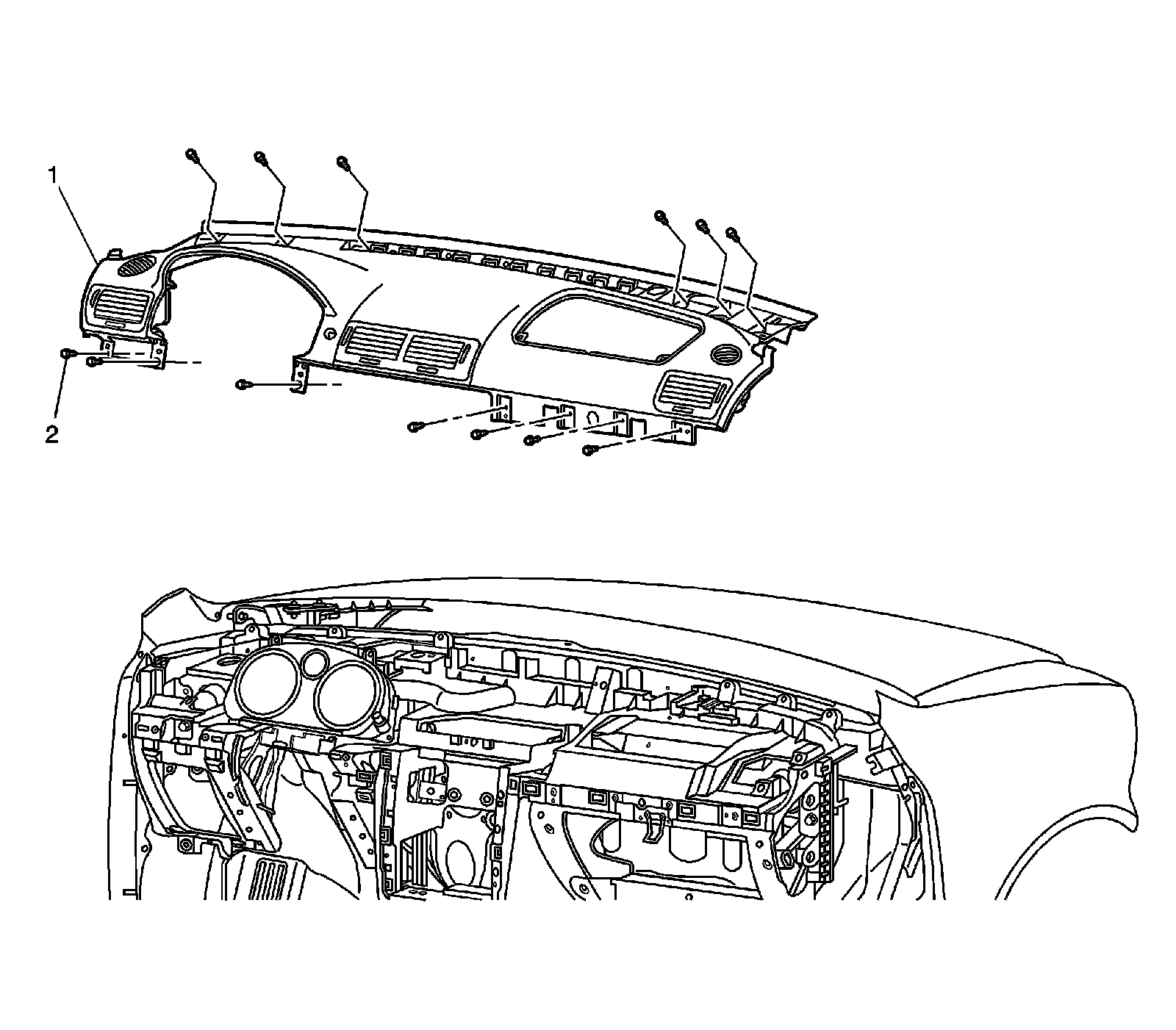 1

2