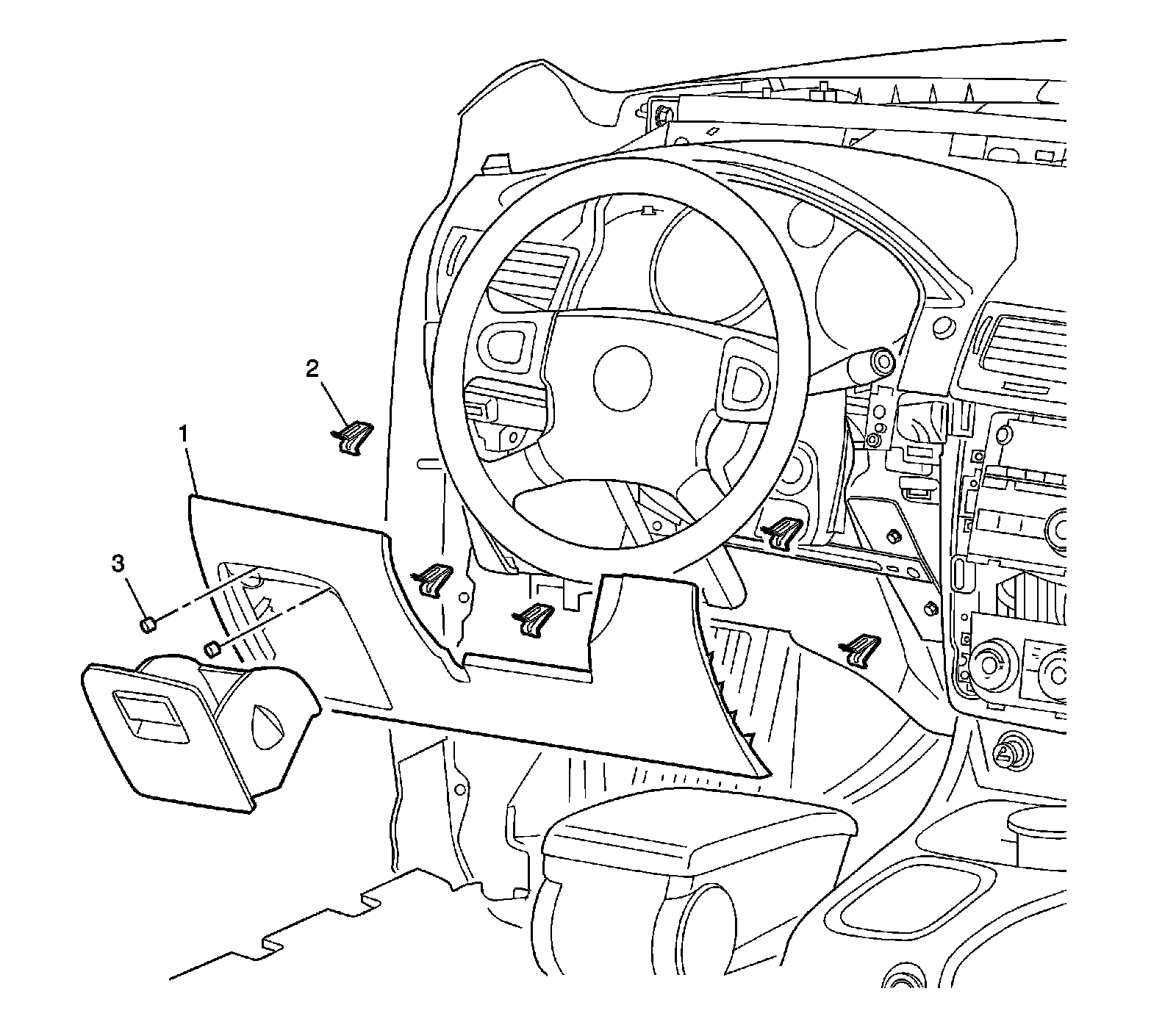 2
1
3