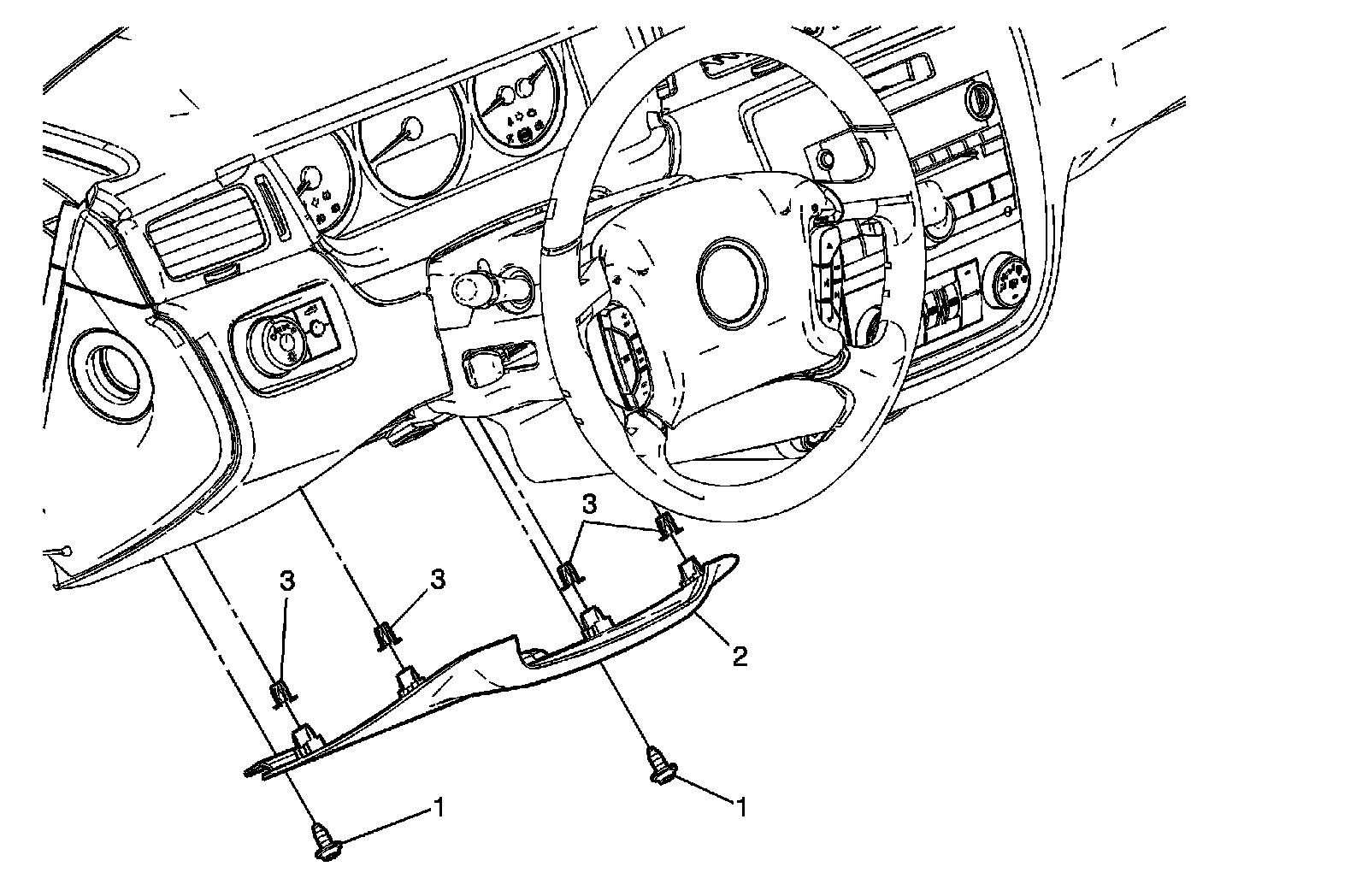 3
3
3
2
1
1