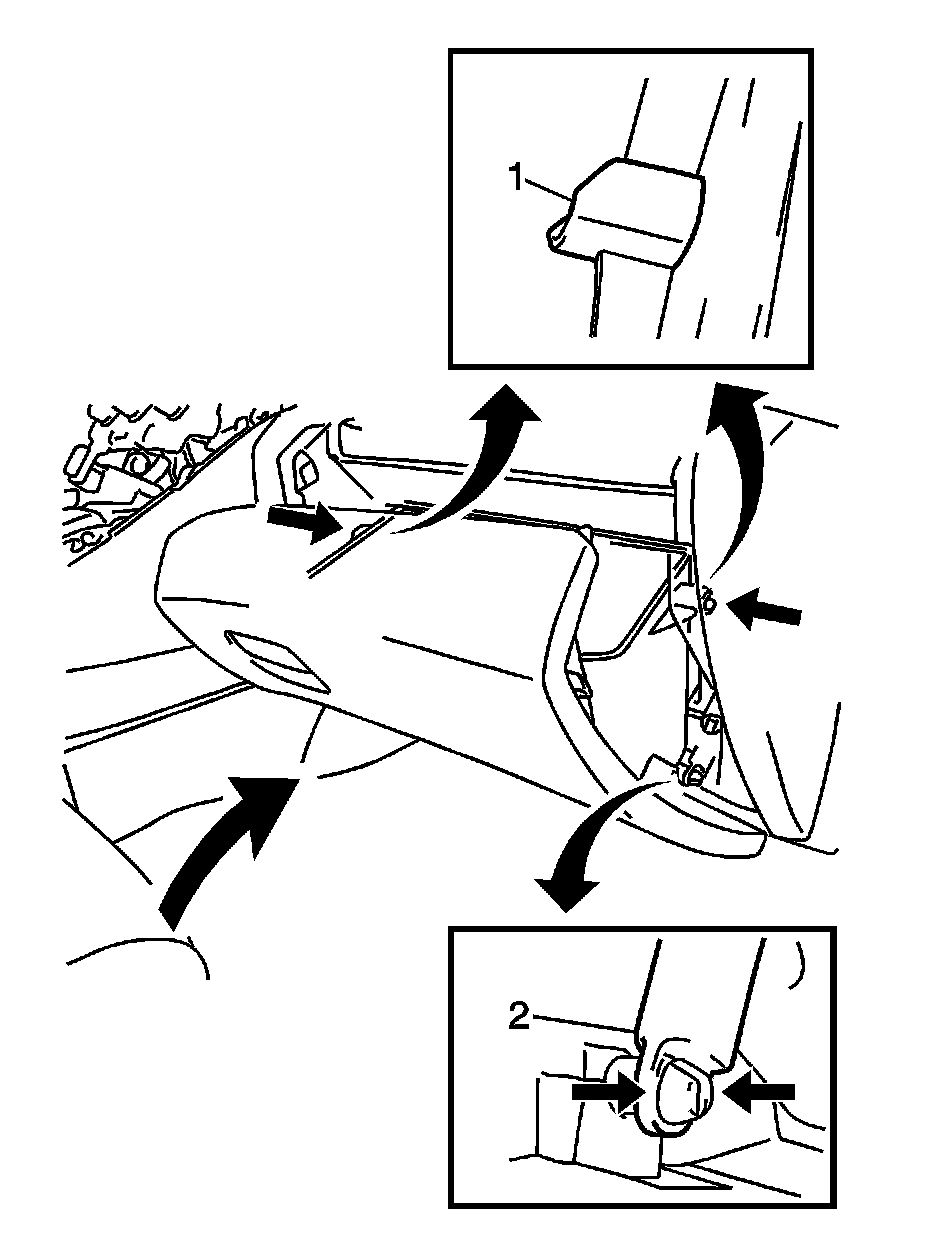 1

2