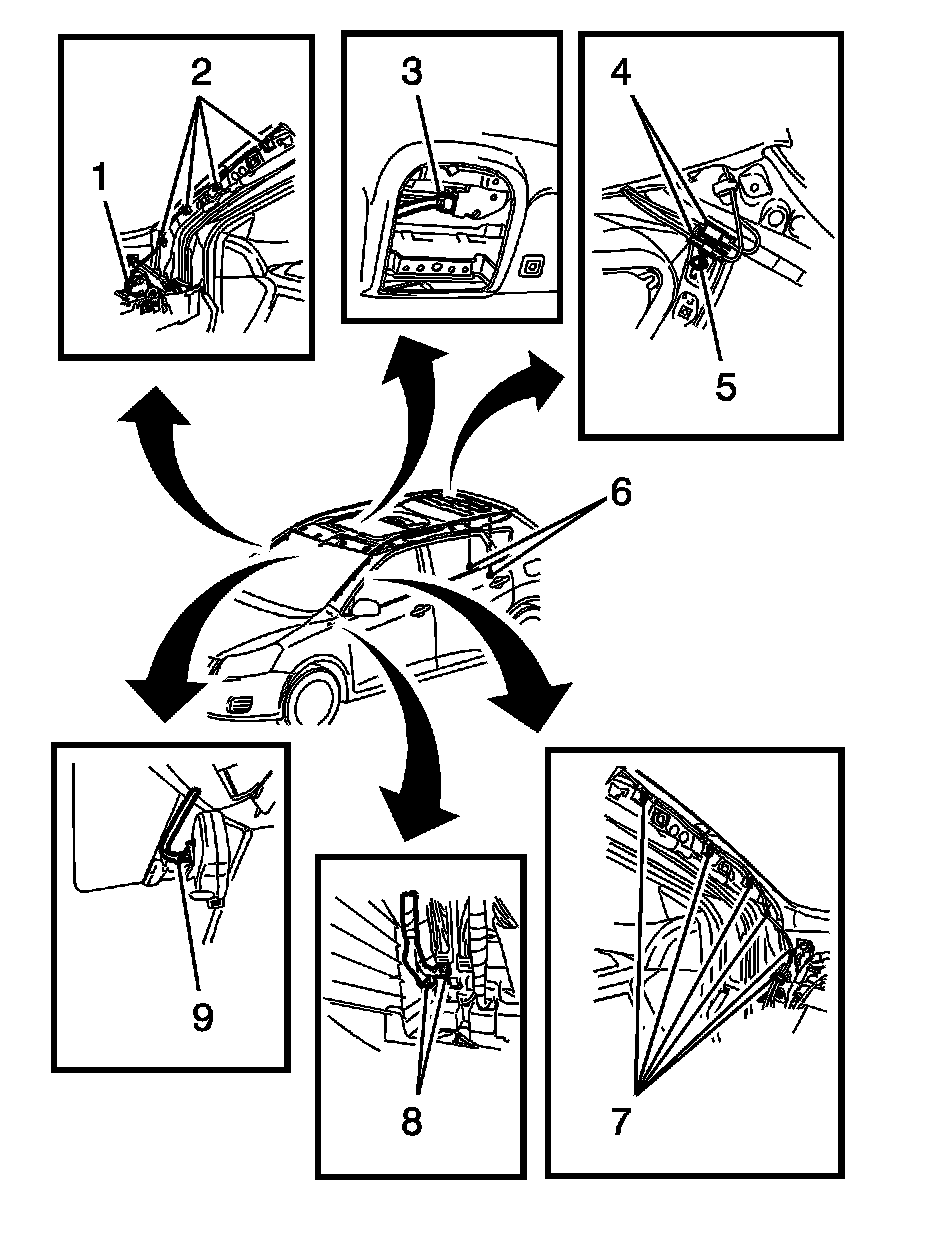 2
1
3
4
5
6
9
8
7