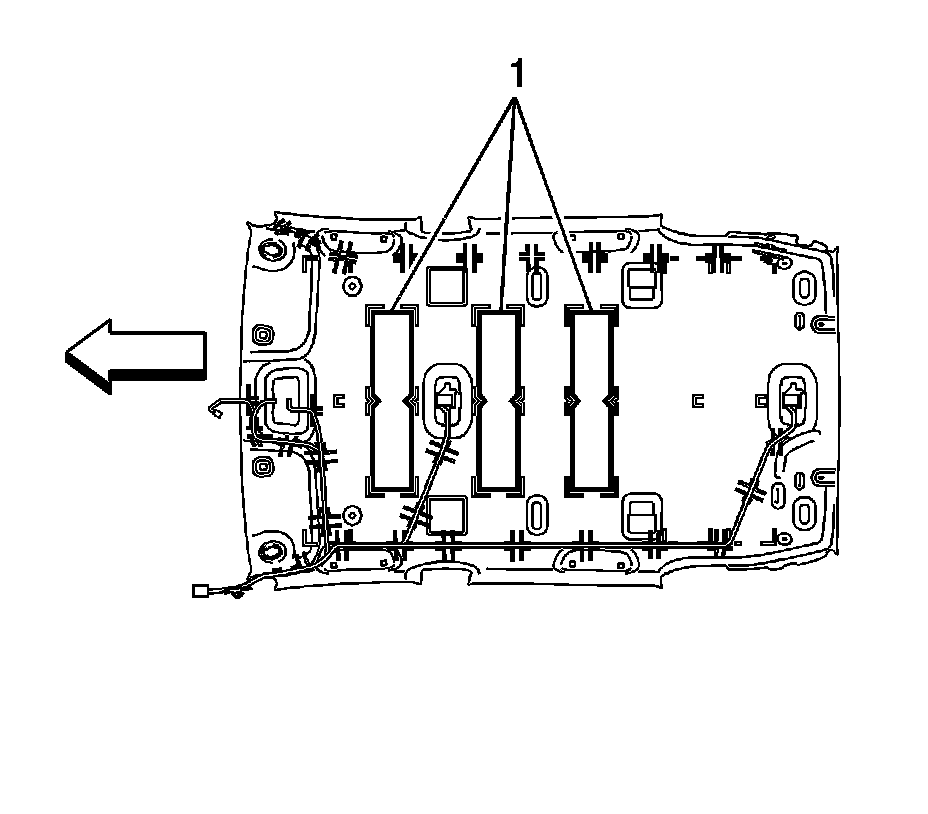 1