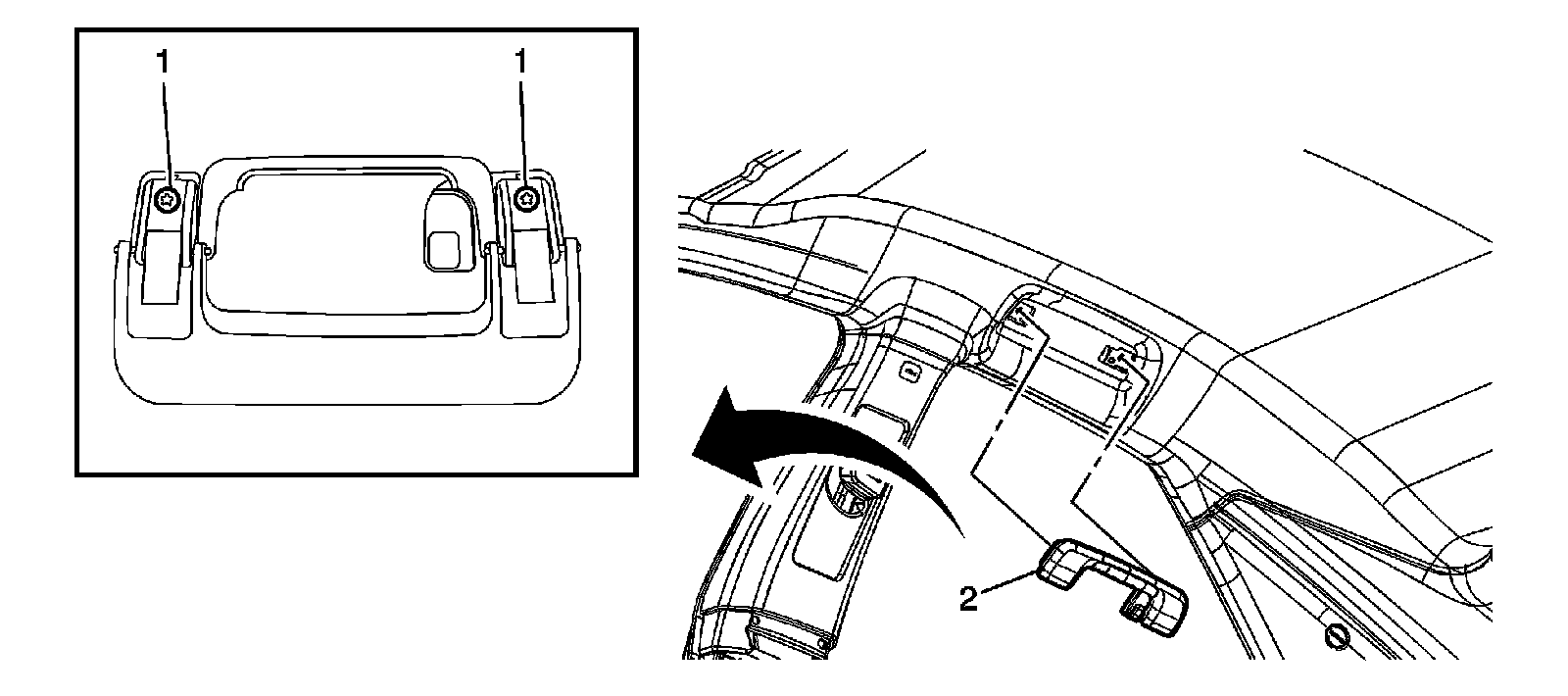 1
1
2