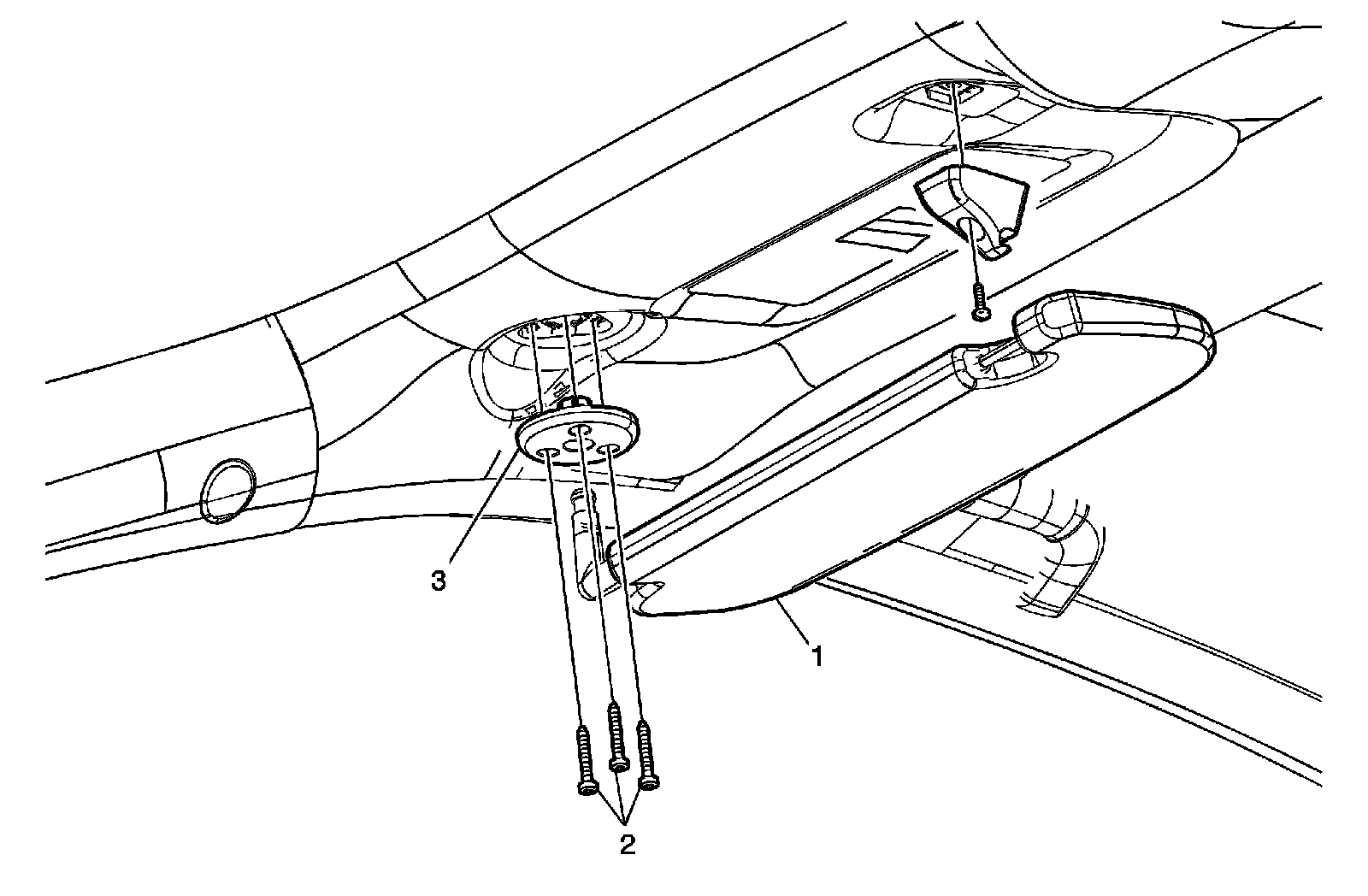 3
1
2