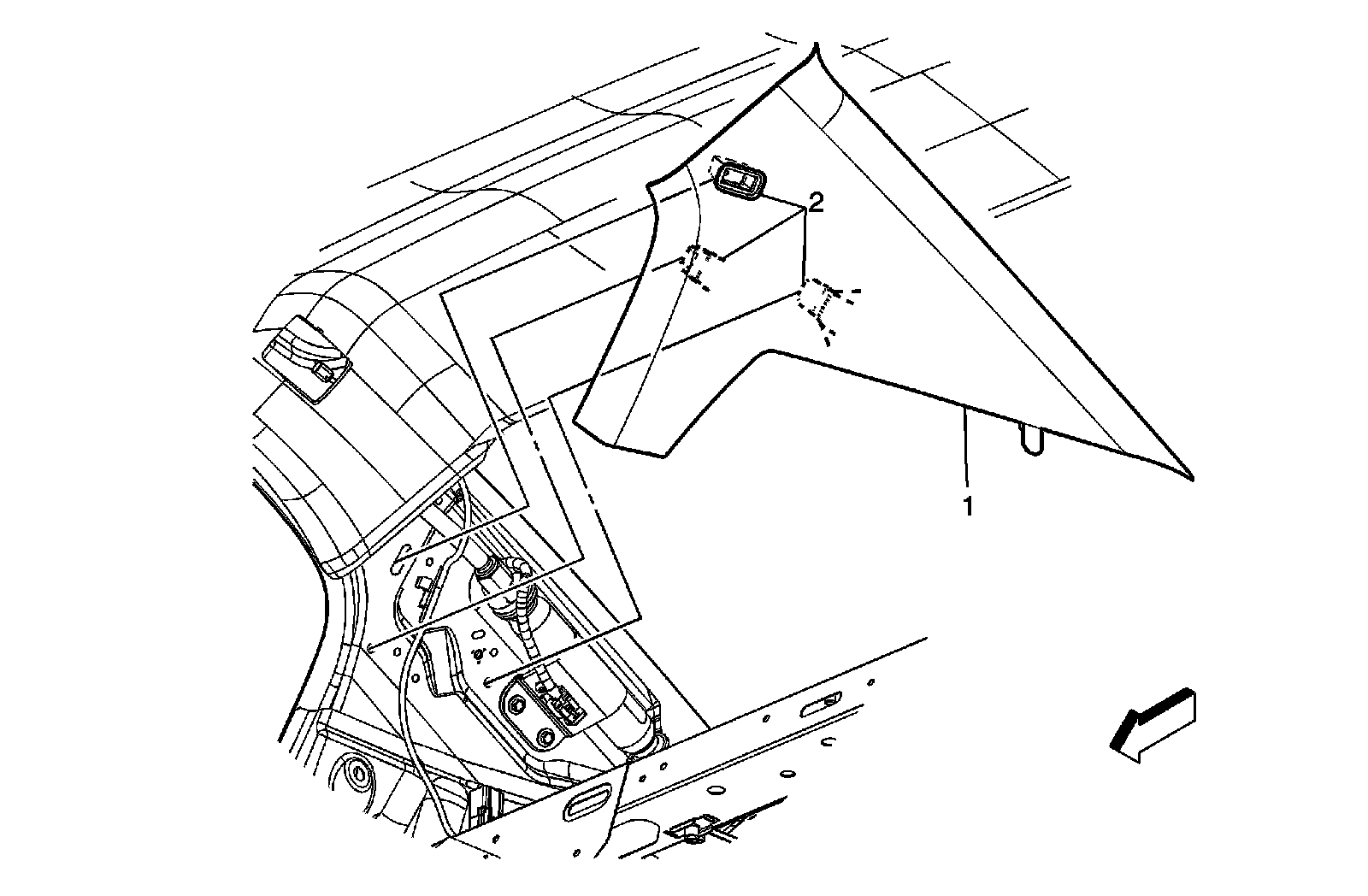 2

1