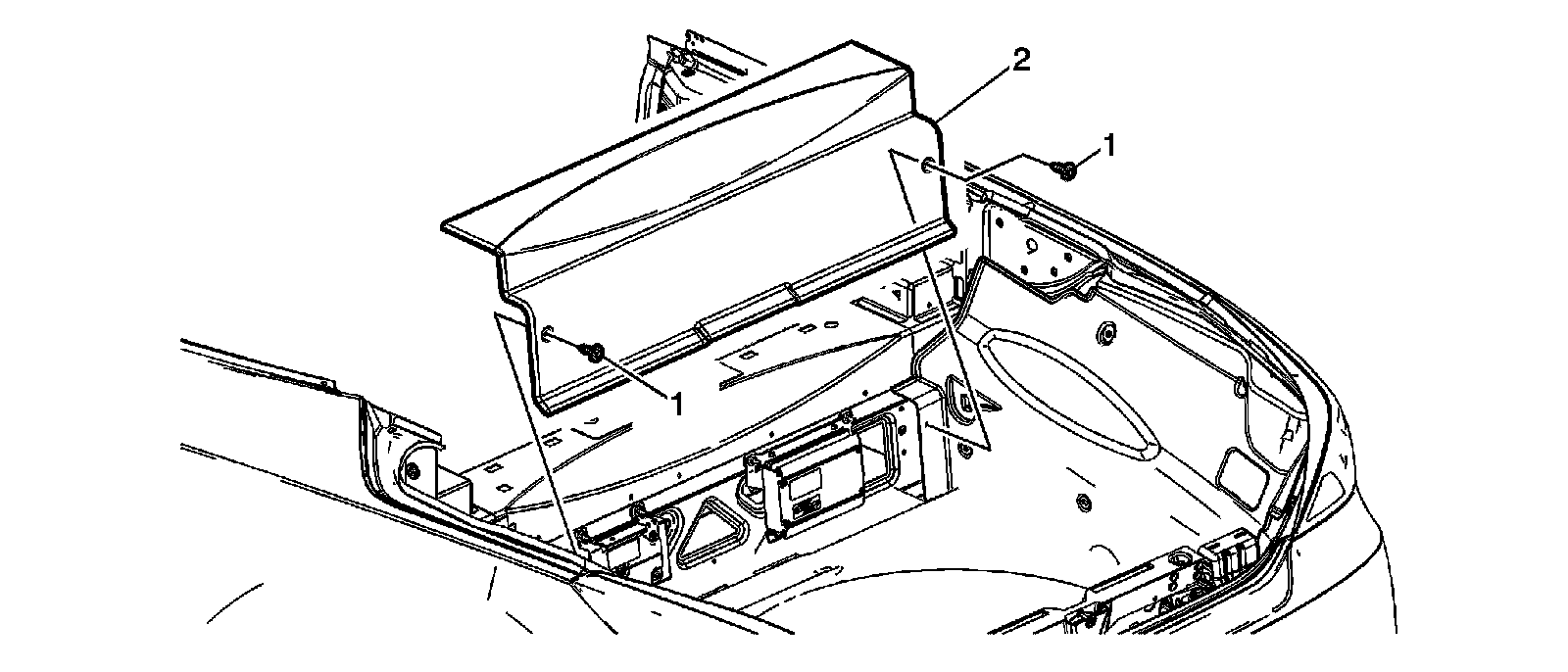 2
1
1