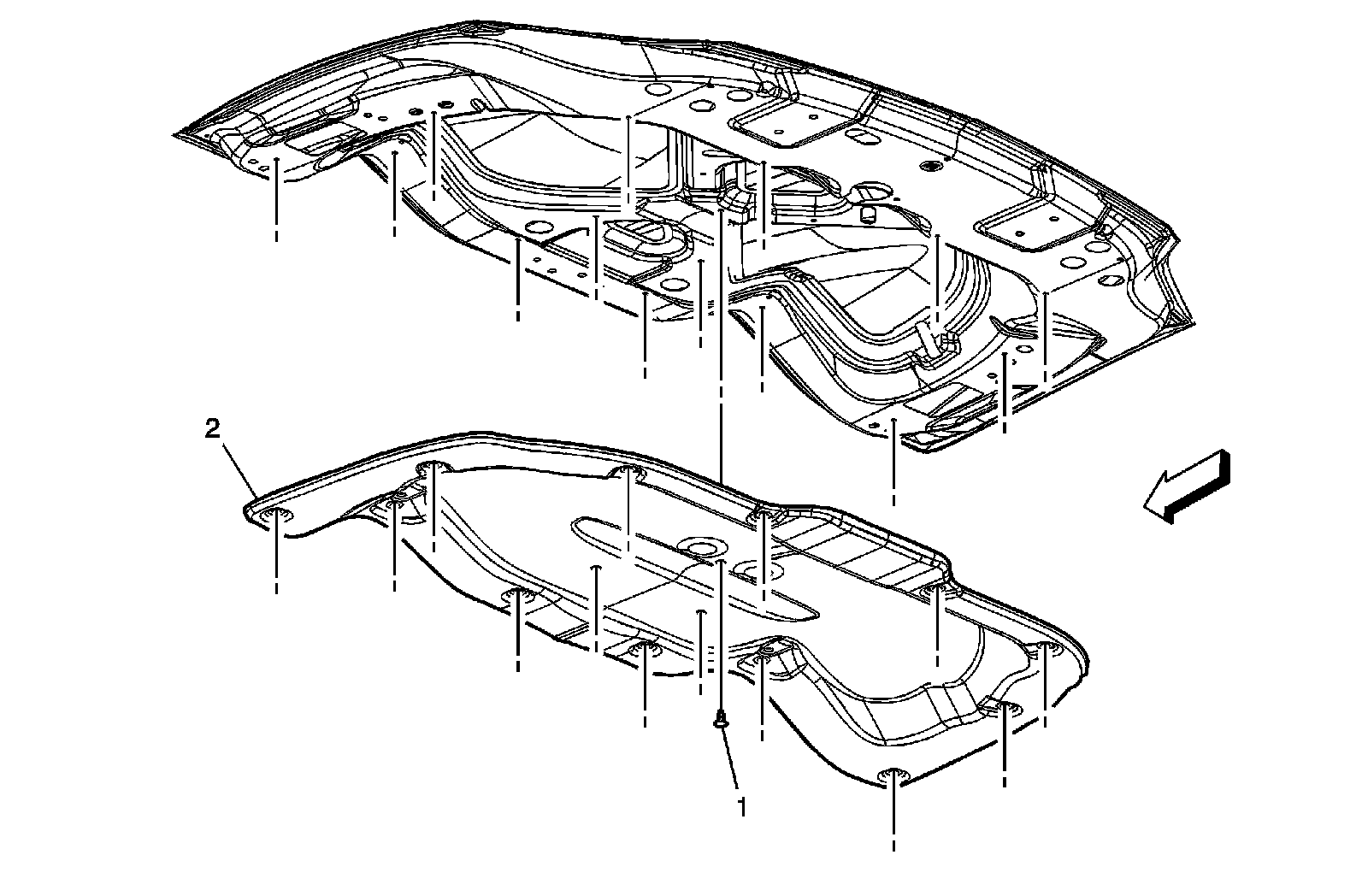 2

1