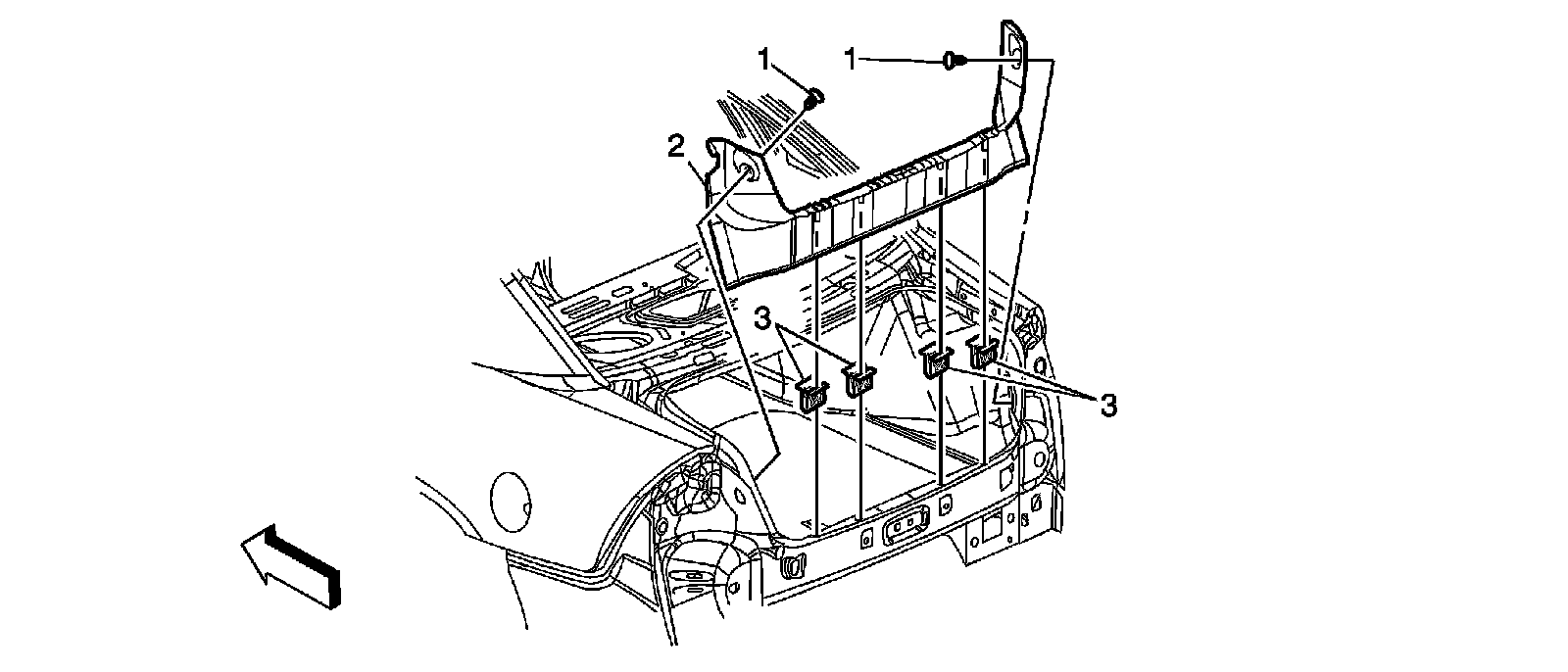 1
1
2
3
3