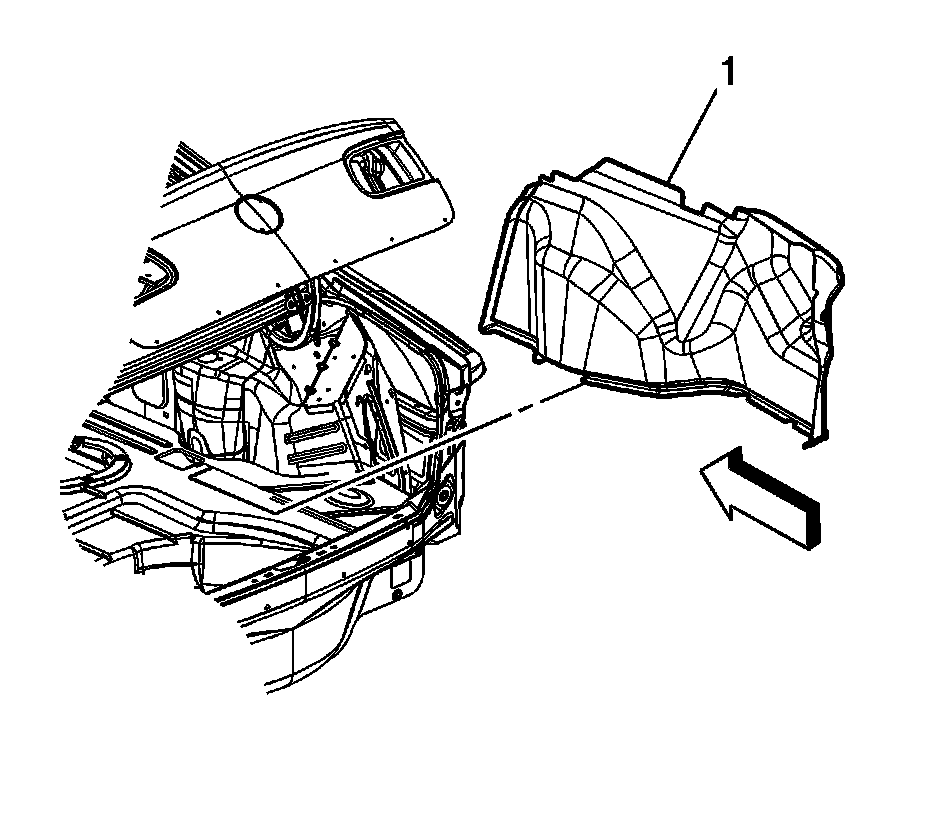 1