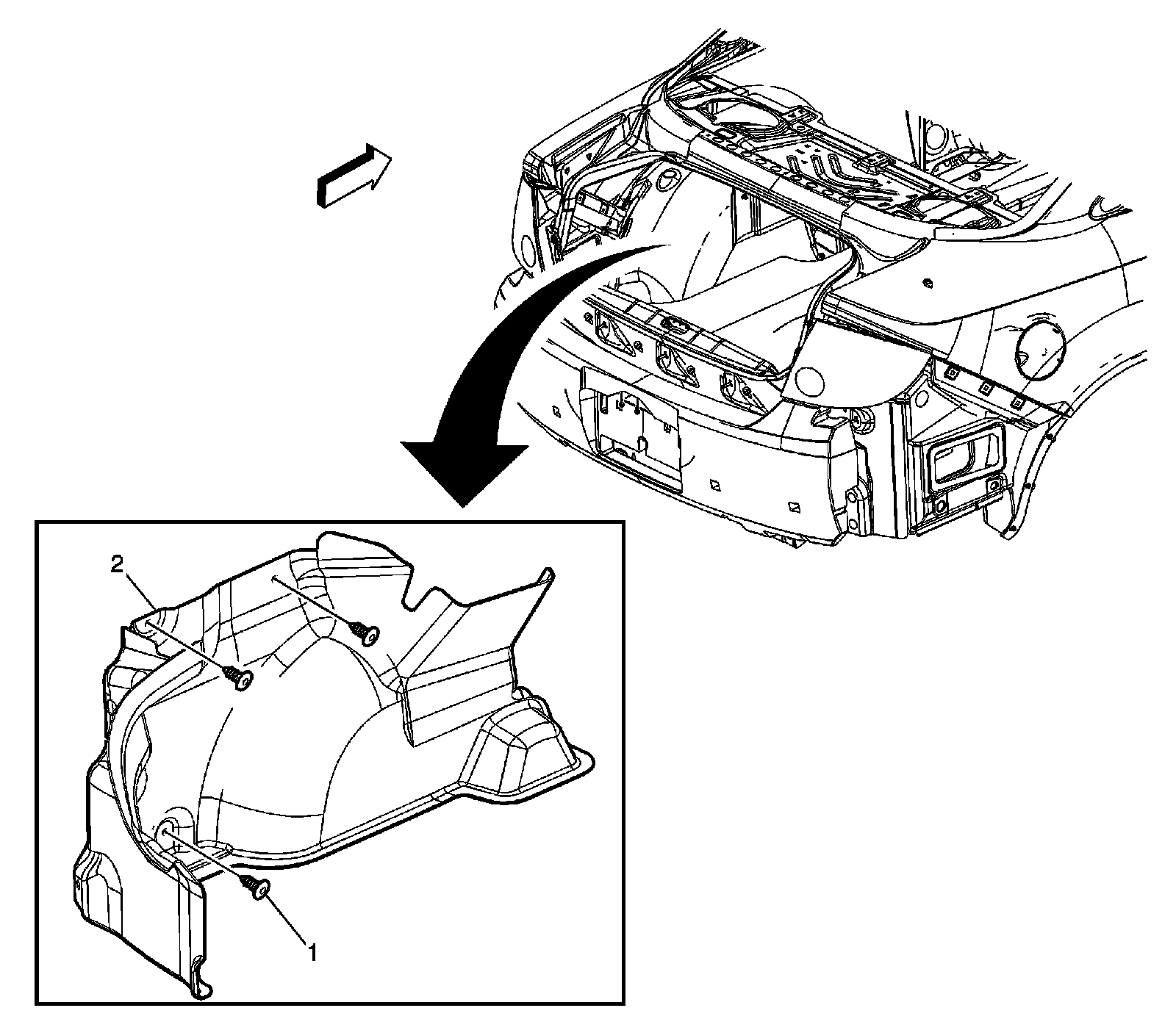 2

1