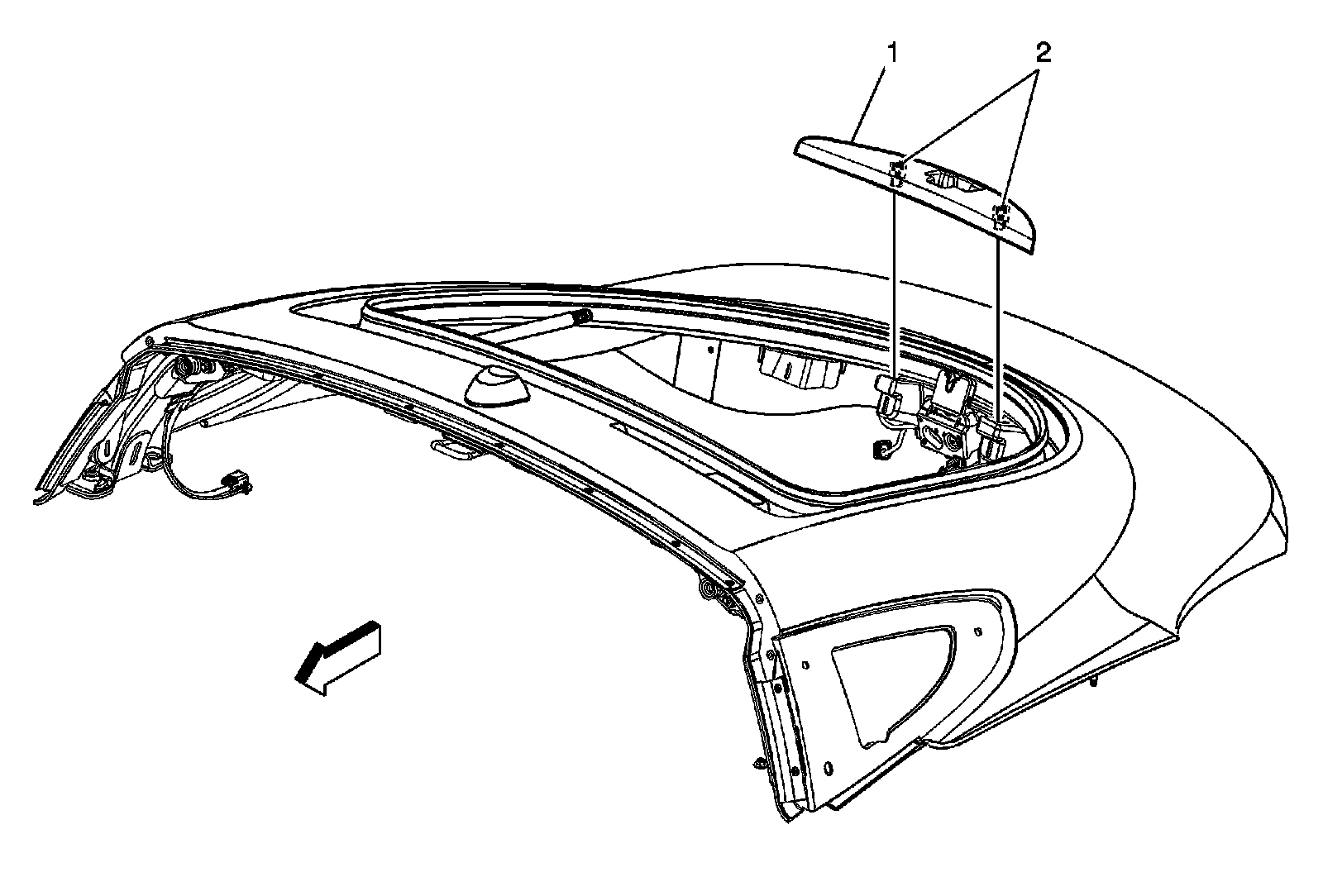 1
2