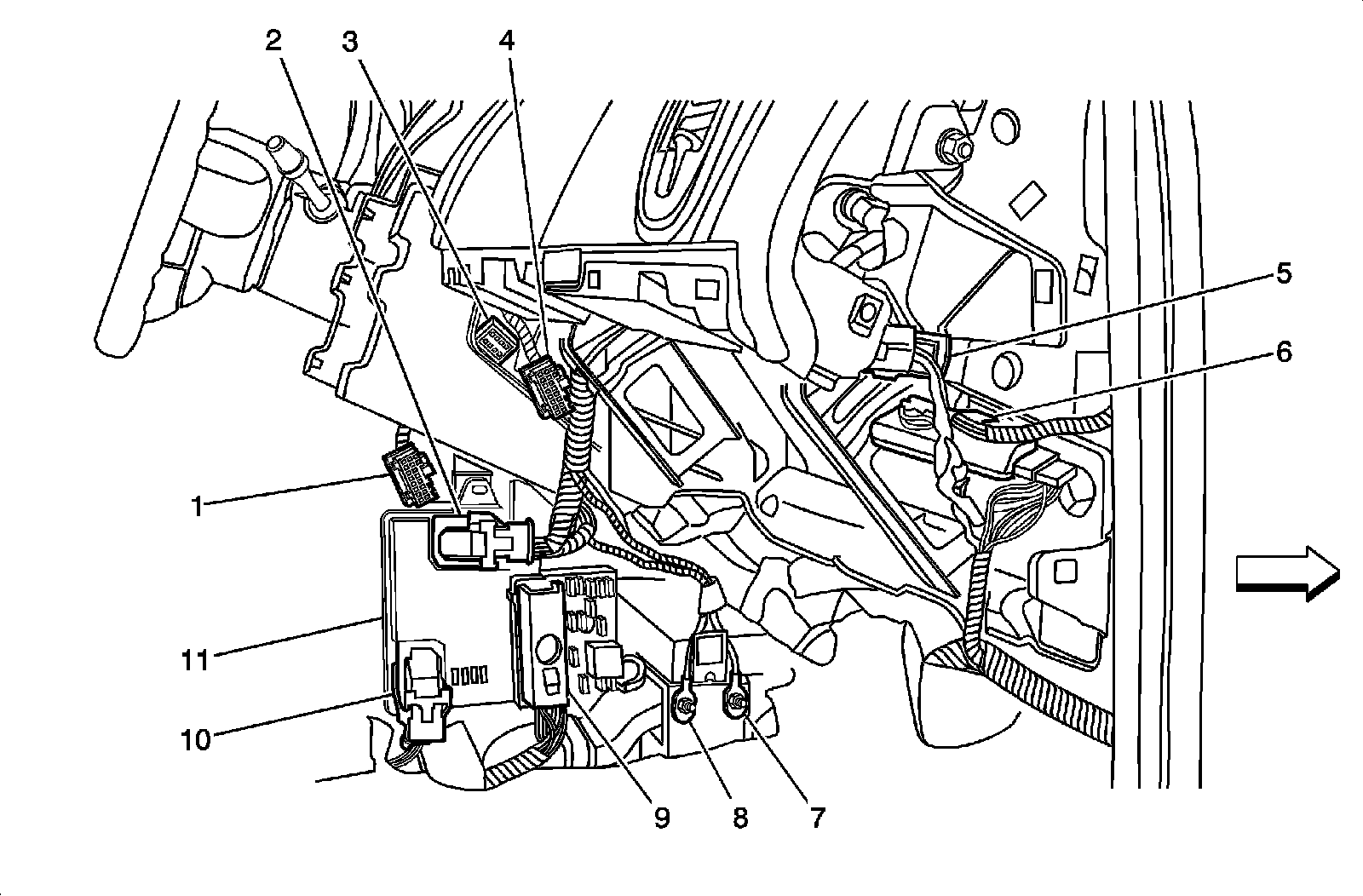 2
3
4
5
6
1
11
10
9
8
7