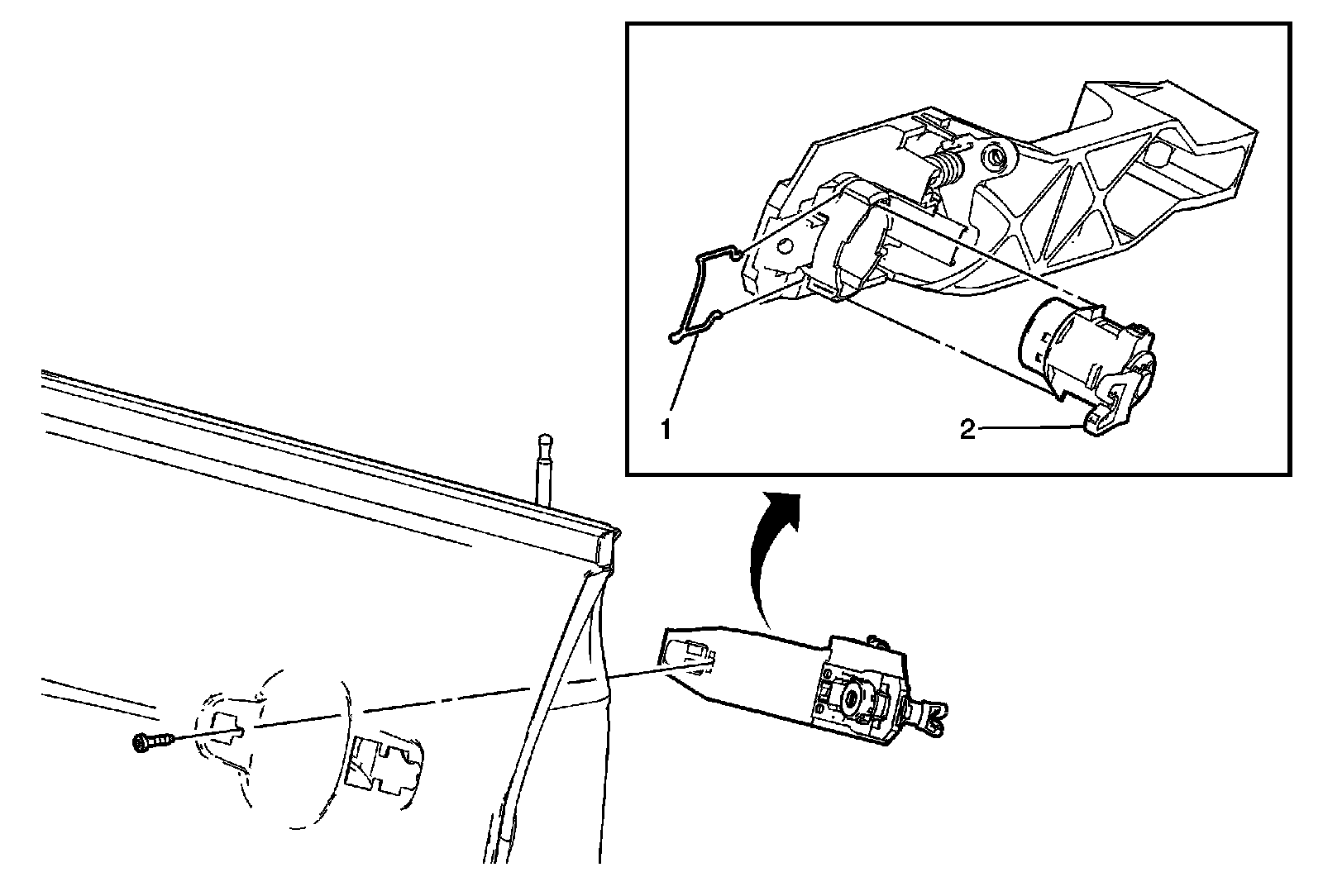 1
2