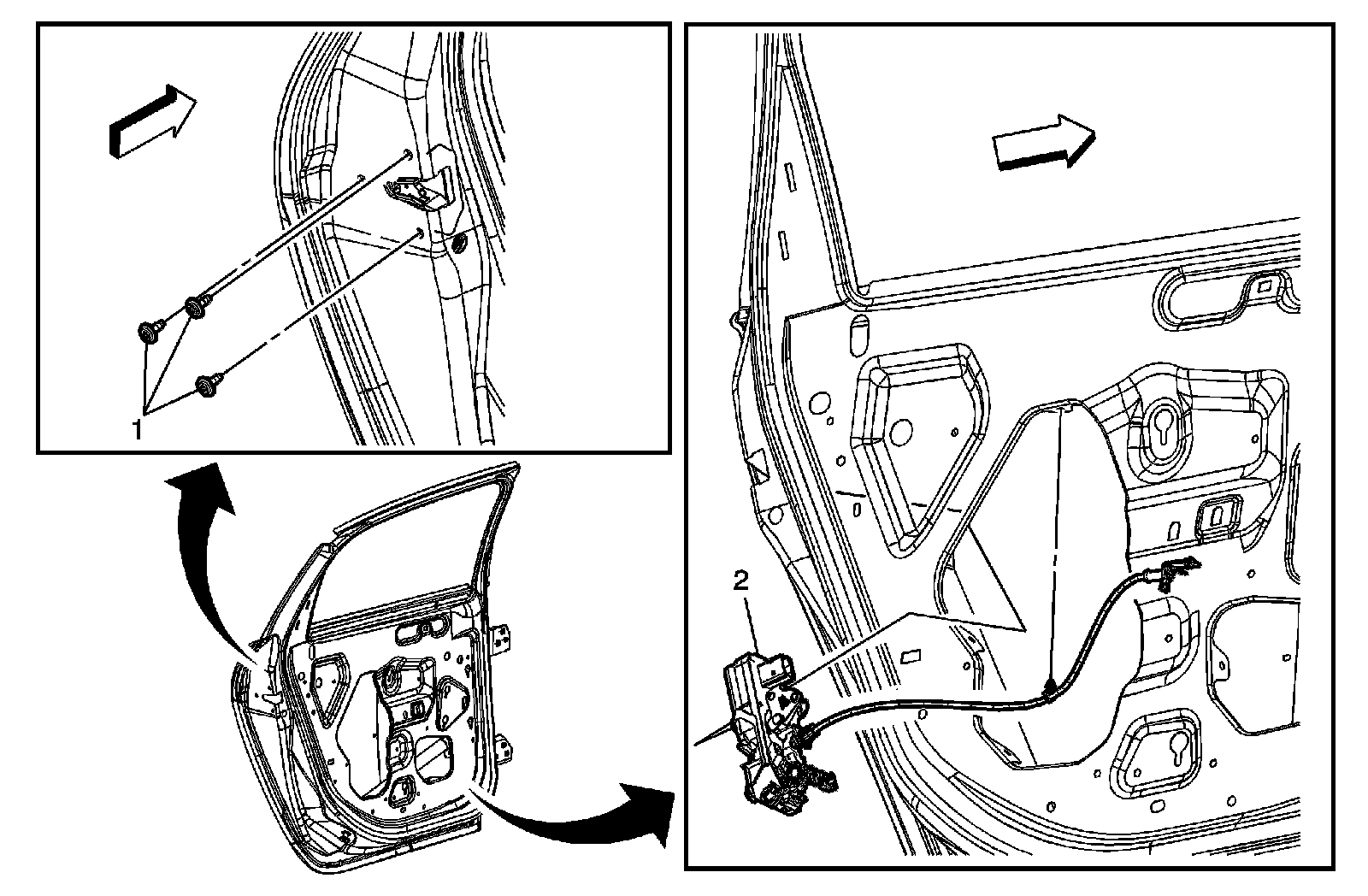 1

2