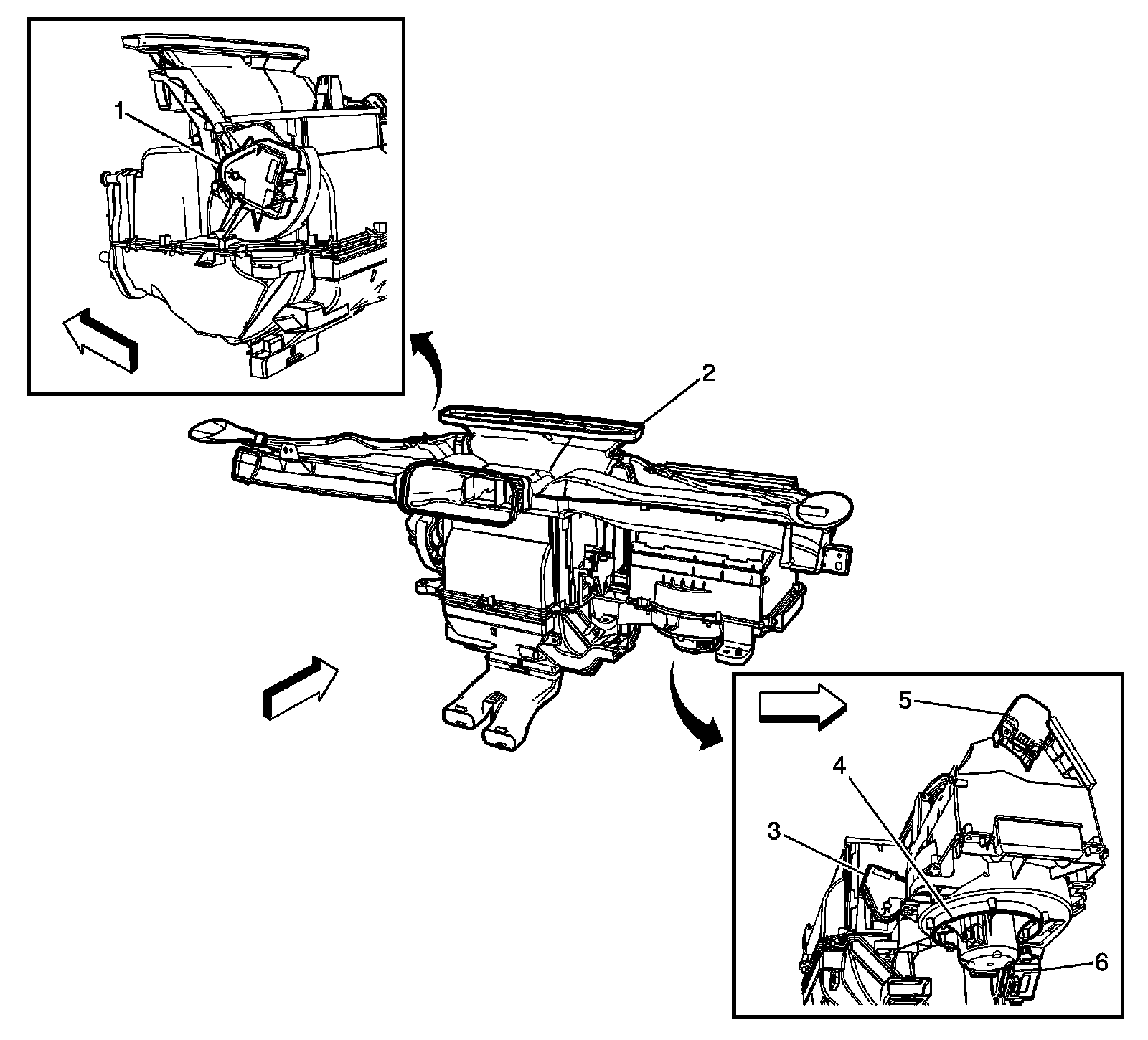 1
2
5
4
3
6