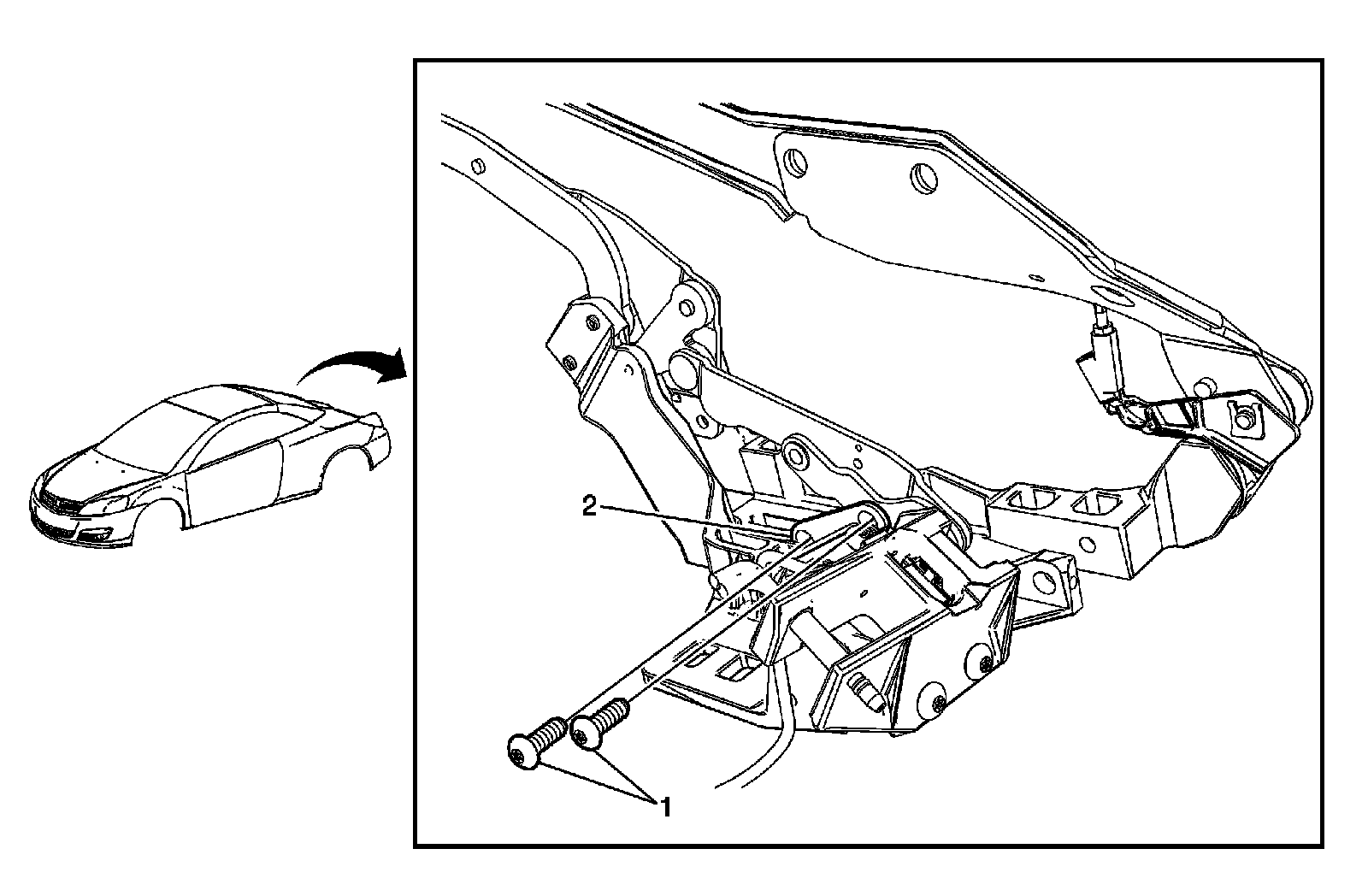 2

1