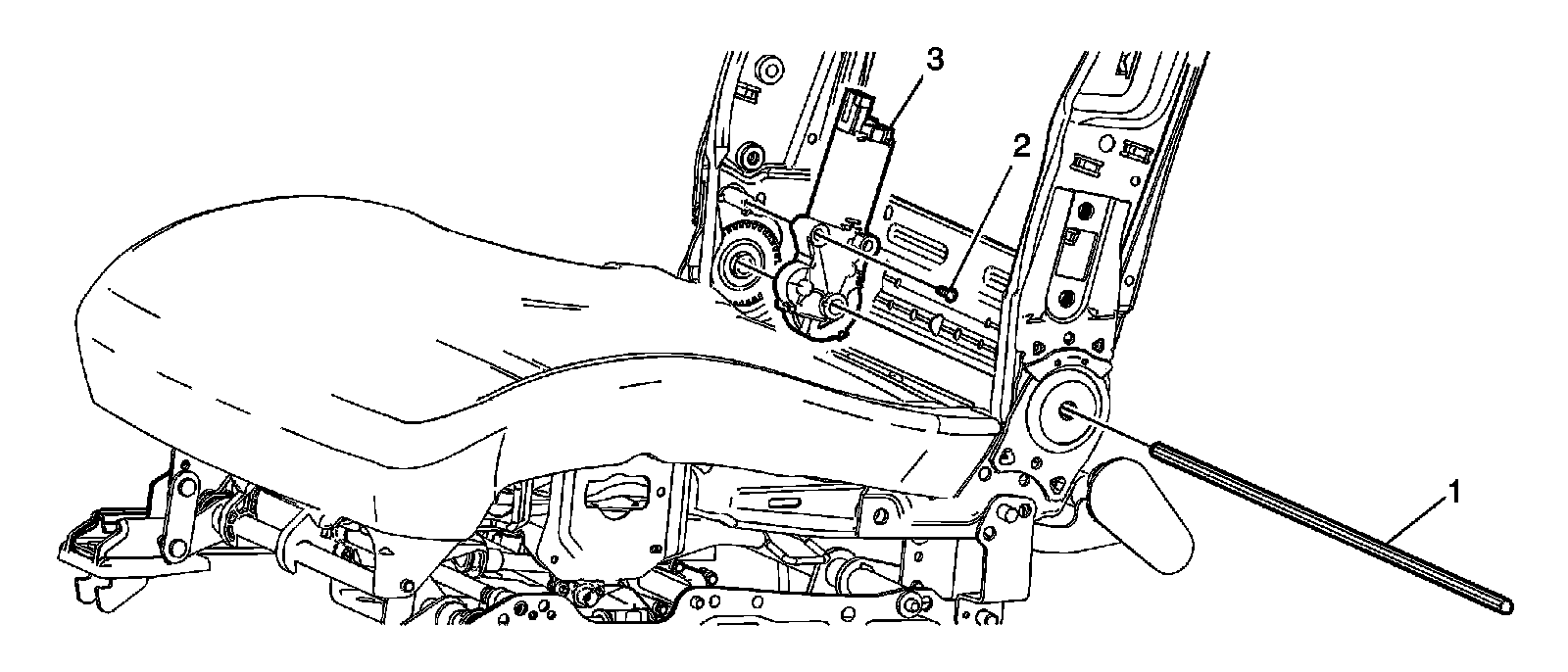 3
2
1