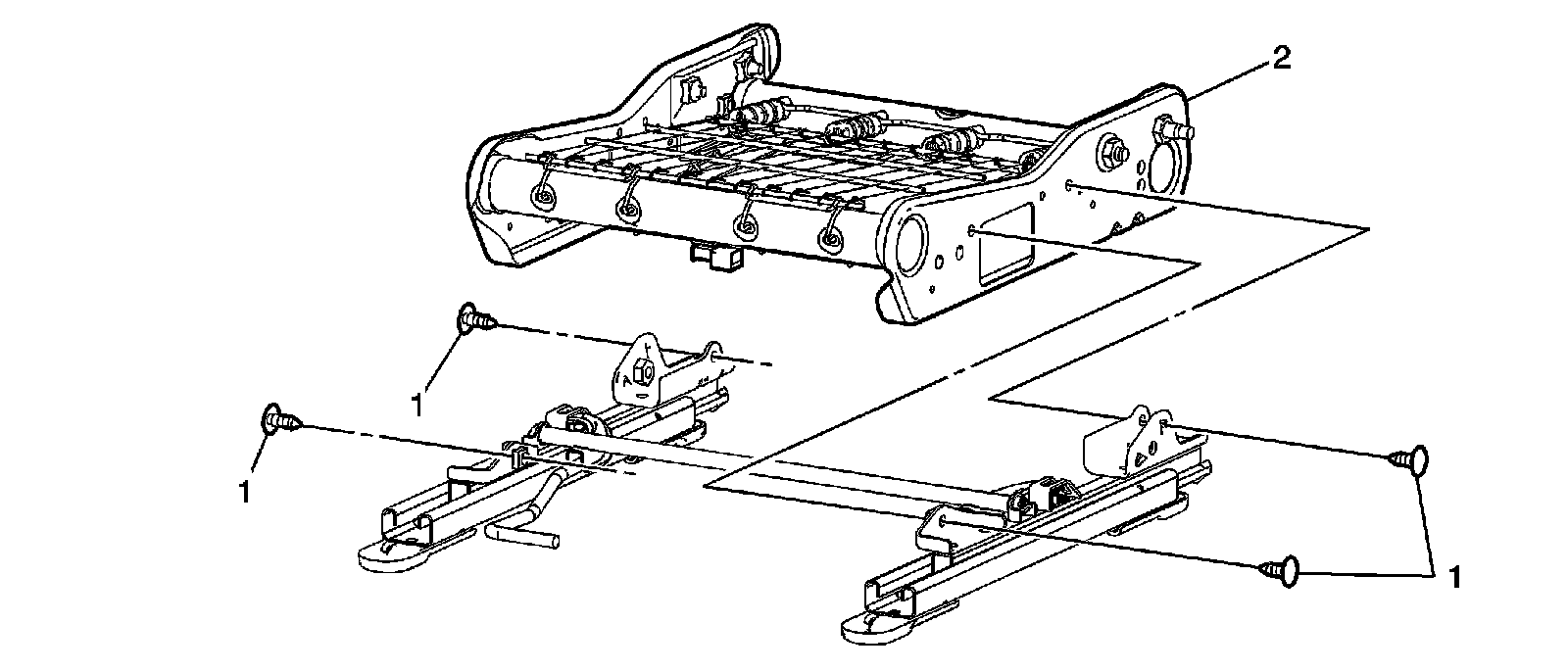 2
1
1
1