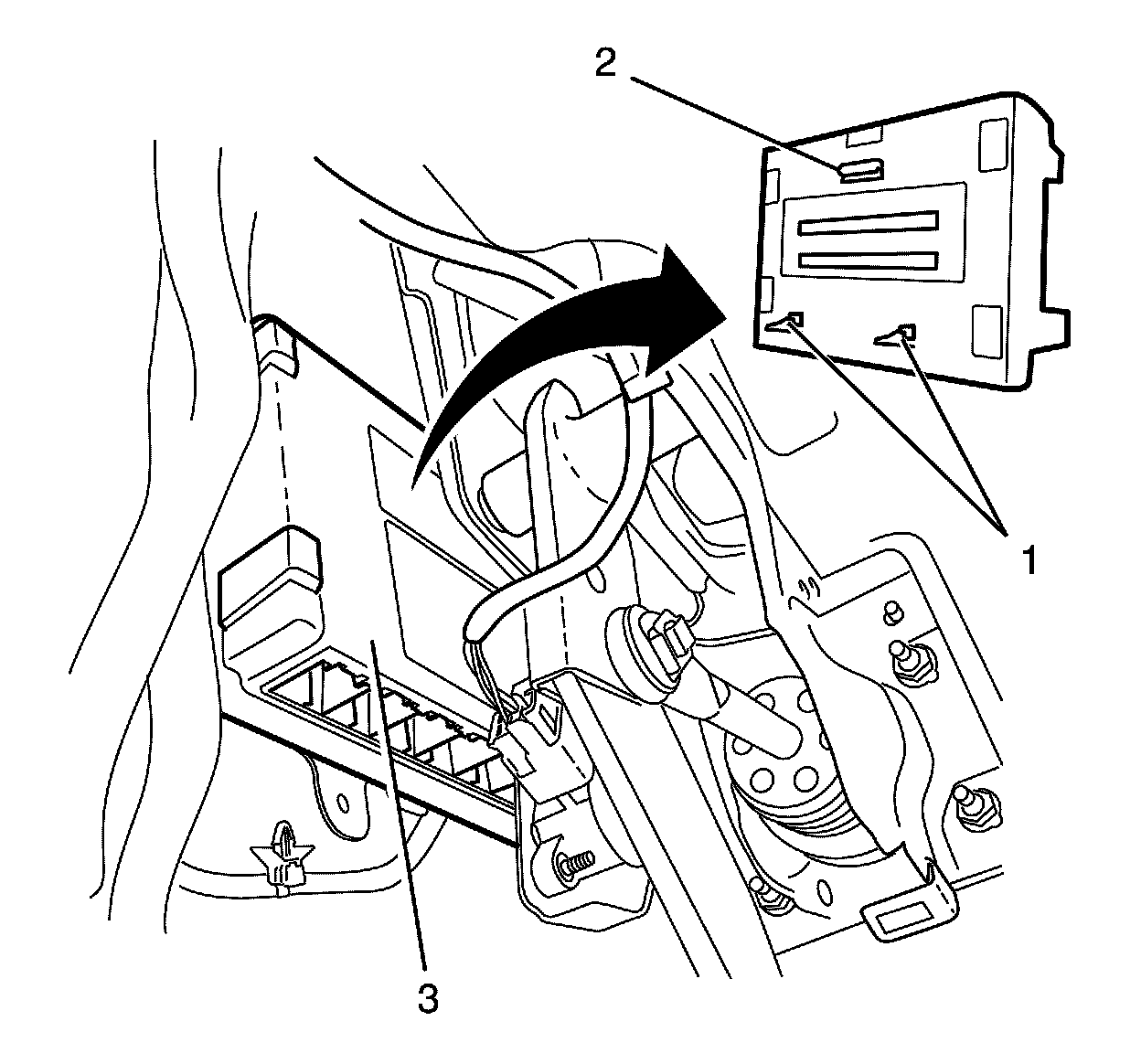 2
1
3