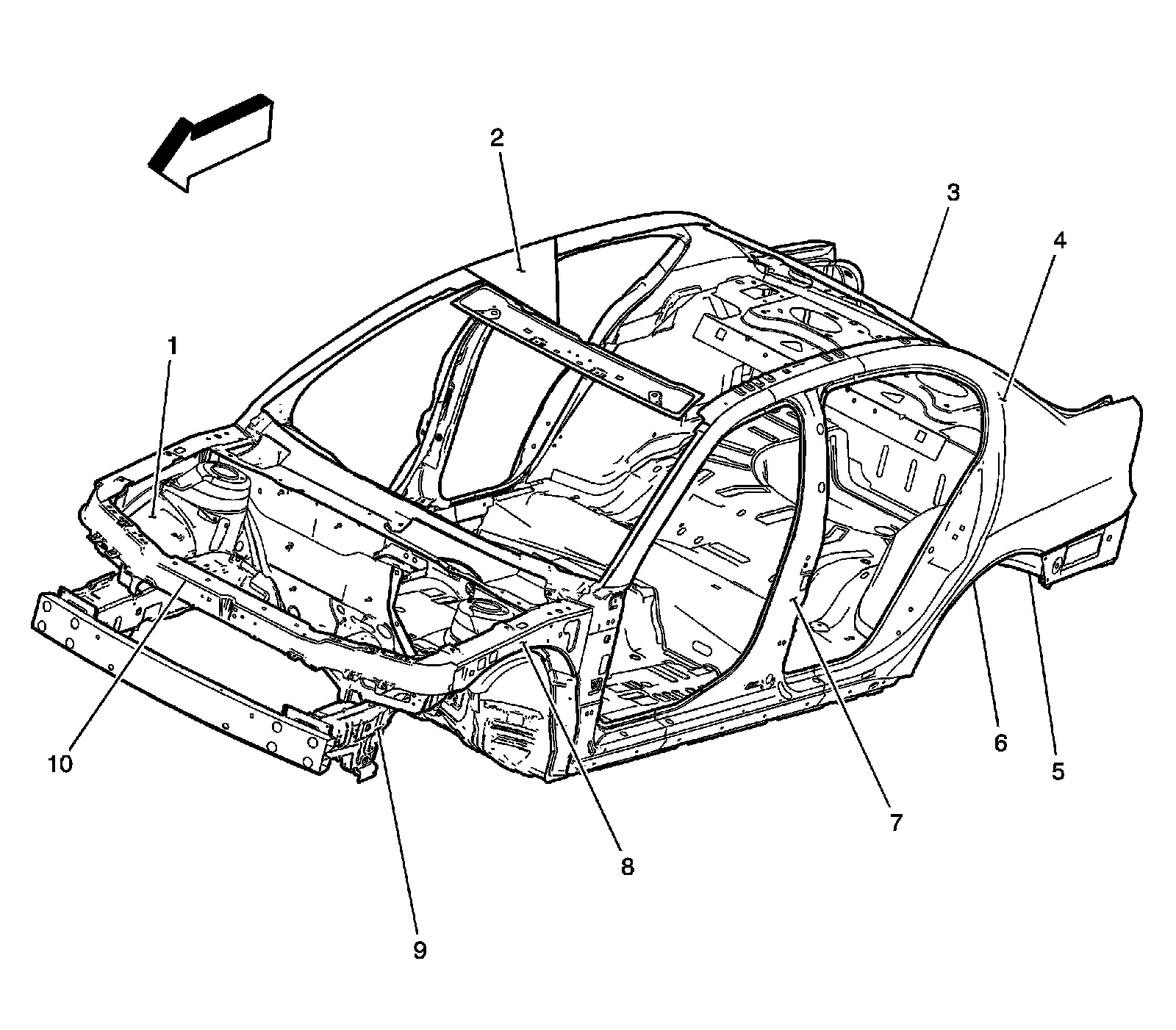 2
3
4
1
10
9
8
7
6
5