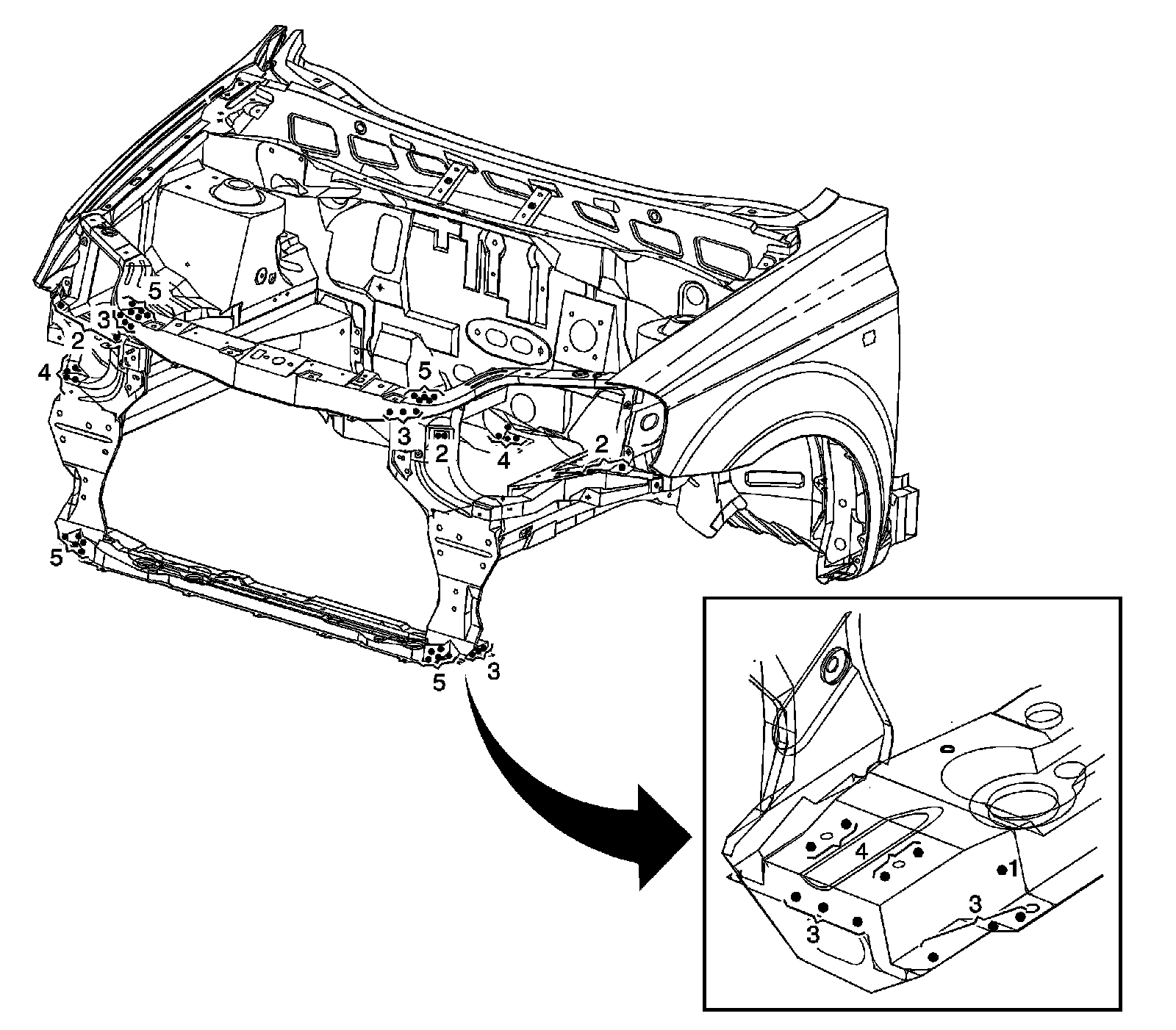 5
3
2
4
5
3
2
4
2
5
5
3
4
1
3
3