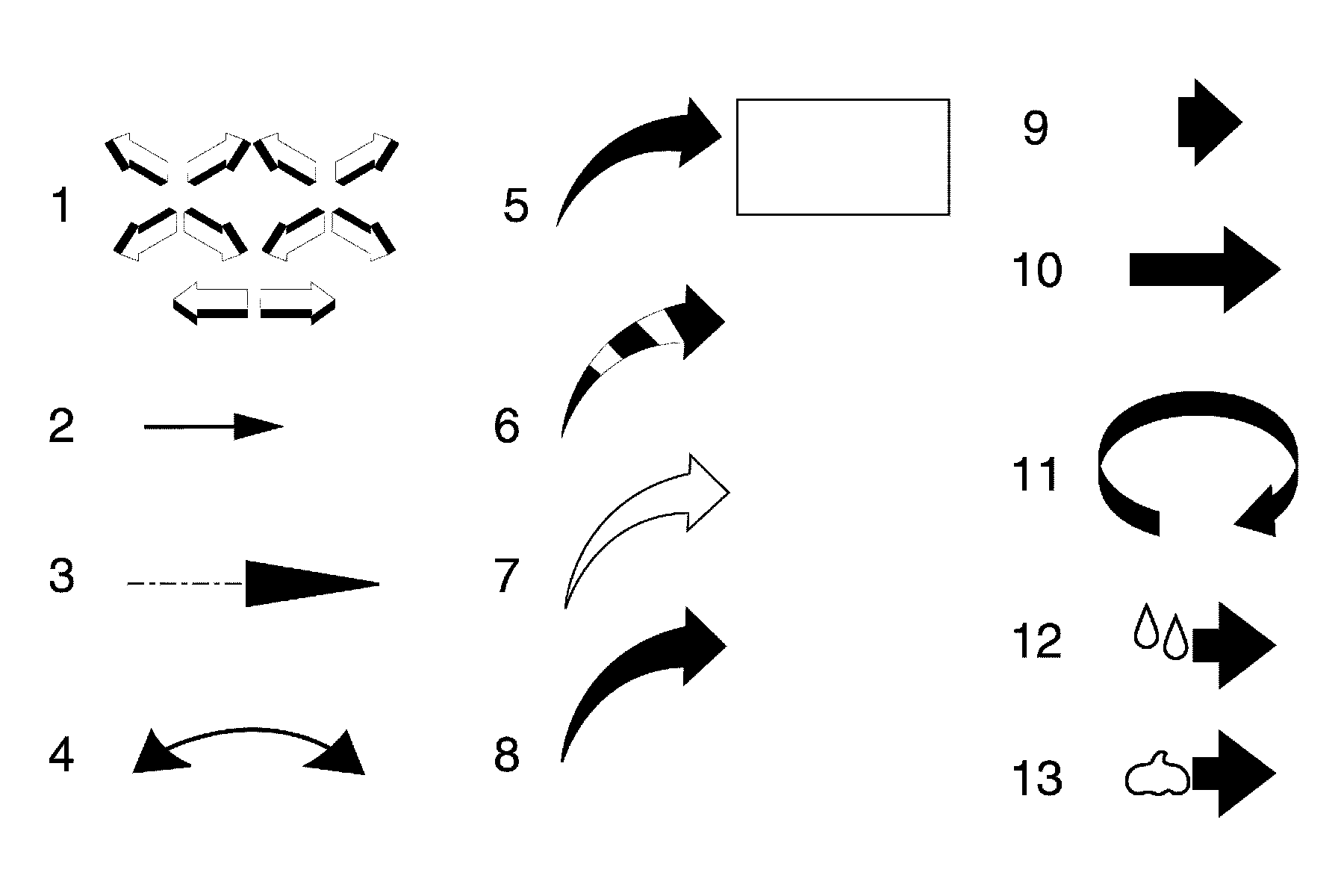 1

2

3

4

5

6

7

8

9

10

11

12

13