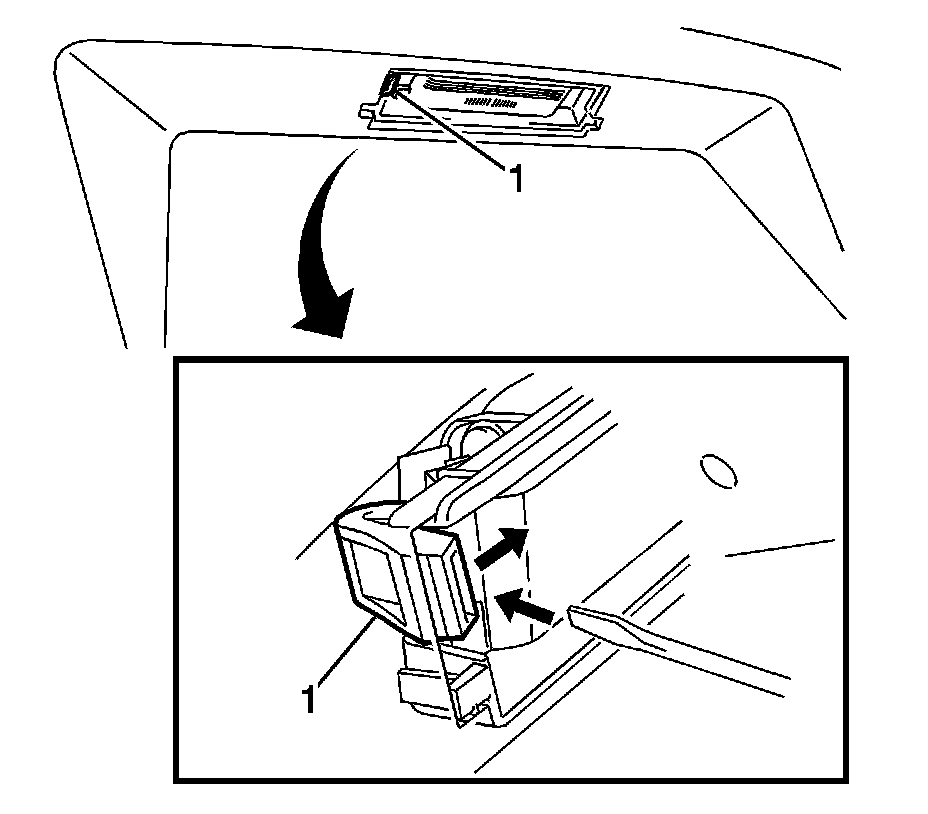 1

1