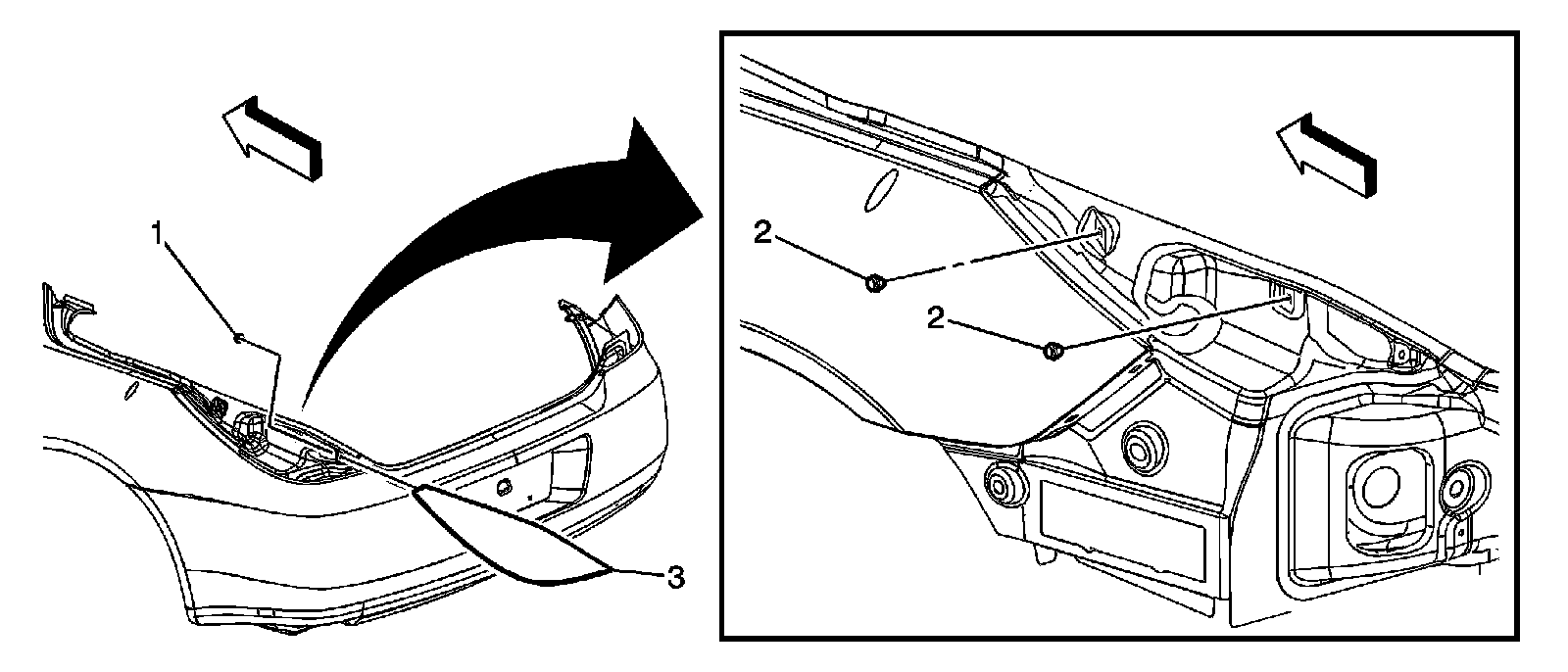 1
3
2
2