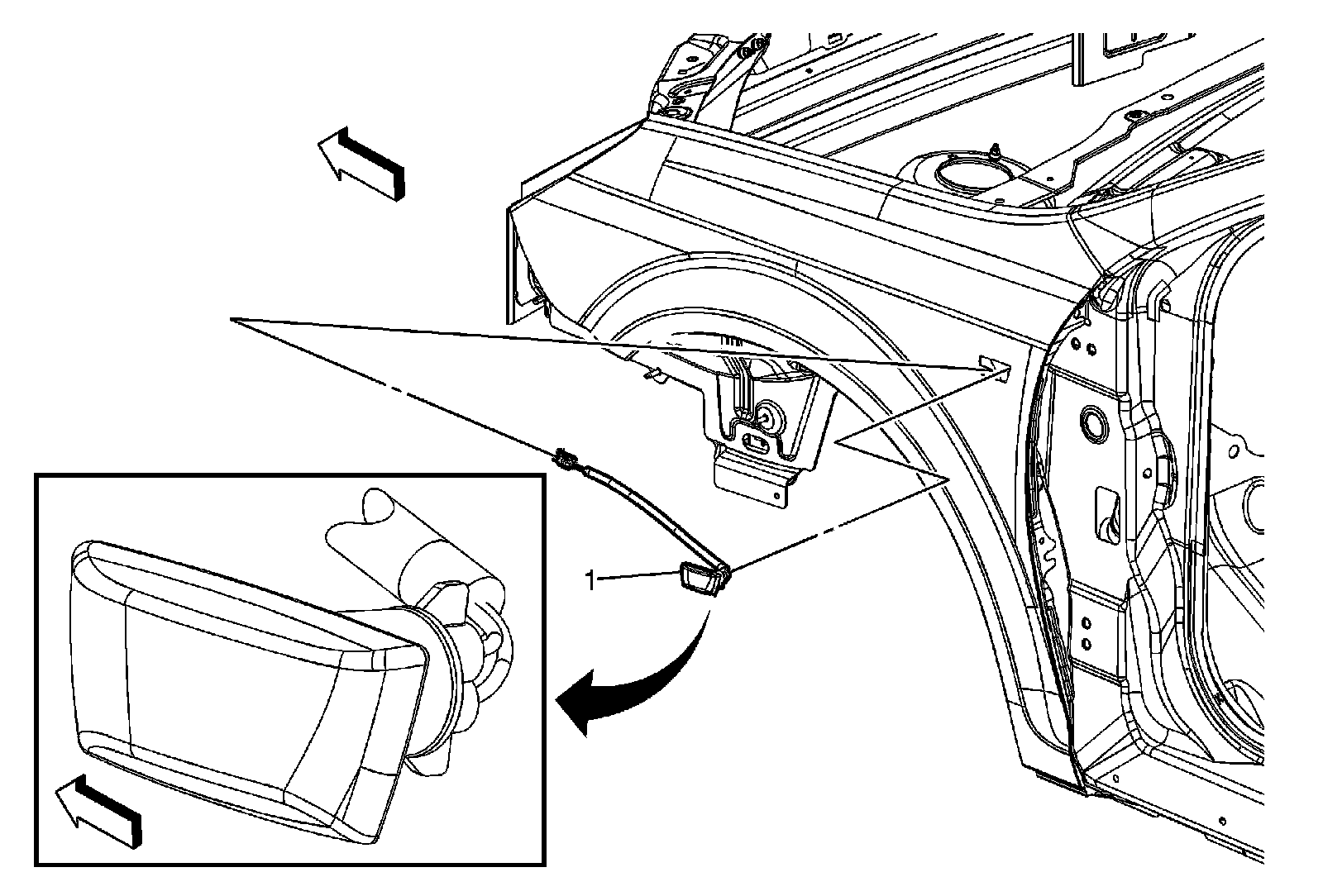 1