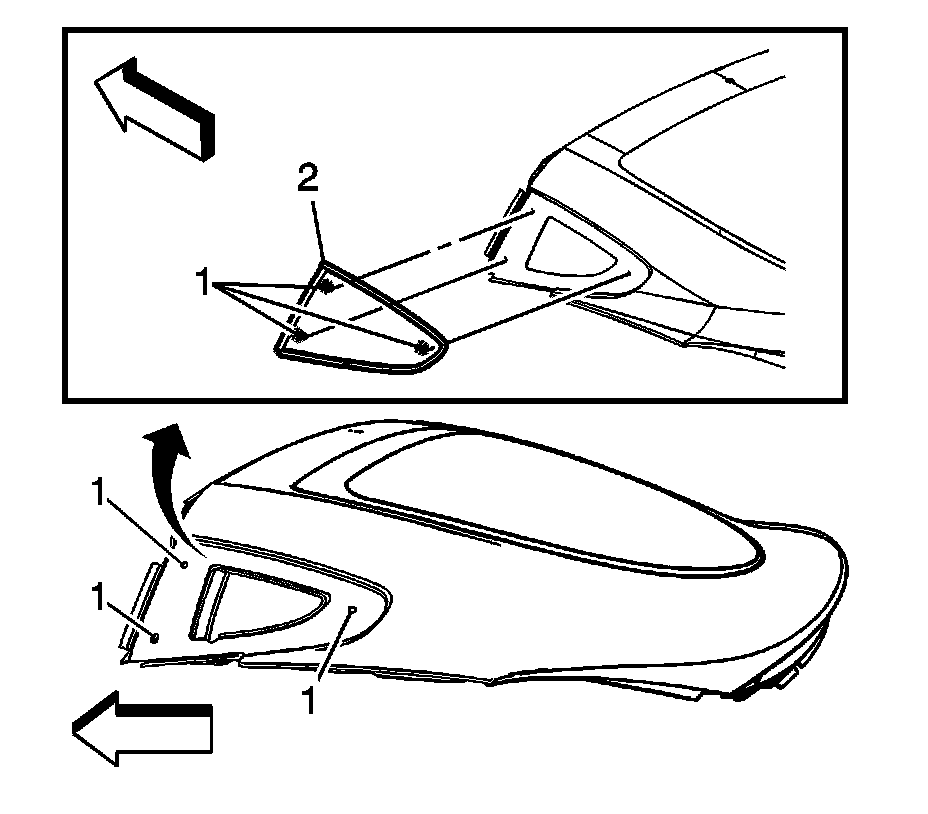 2
1
1
1
1