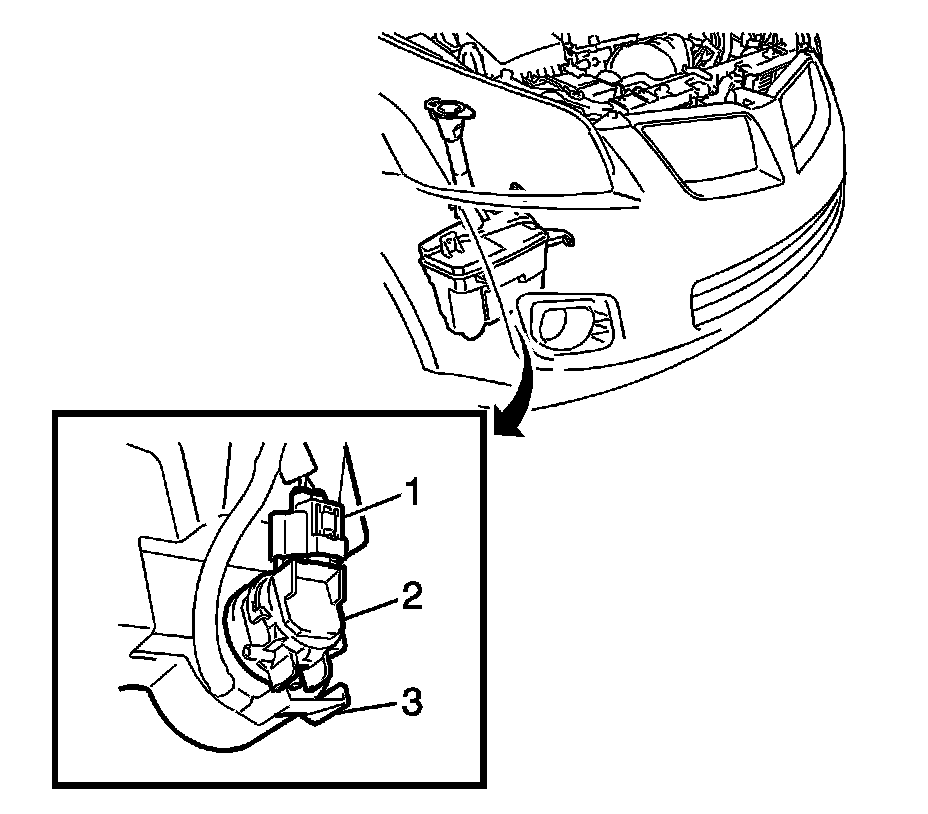 1
2
3