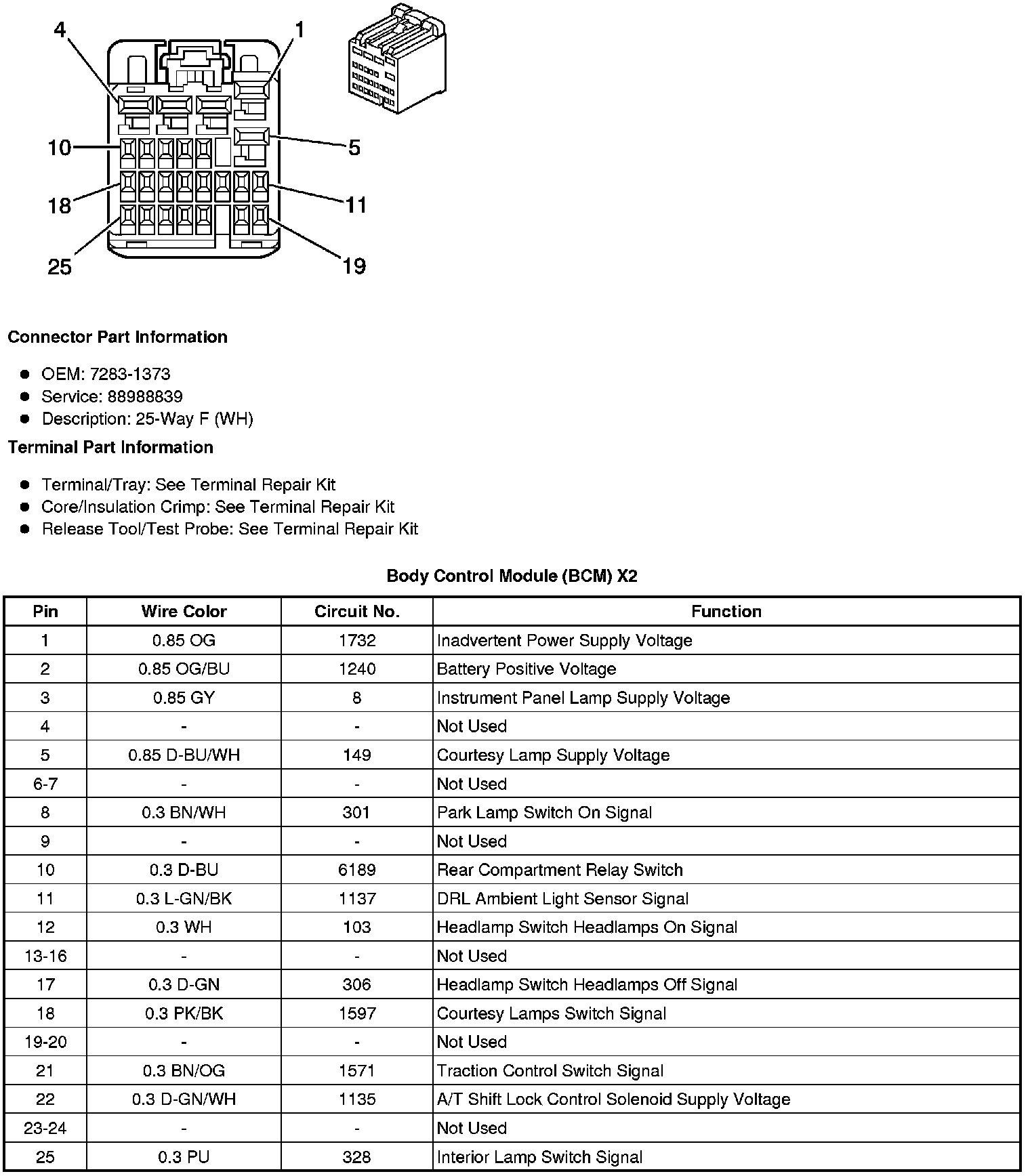 4
1
10
5
18
11
25
19

Connector Part Information

- OEM: 7283-1373
- Service: 88988839
- Description: 25-Way F (WH)

Terminal Part Information

- Terminal/Tray: See Terminal Repair Kit
- Core/Insulation Crimp: See Terminal Repair Kit
- Release Tool/Test Probe: See Terminal Repair Kit

Body Control Module (BCM) X2

| Pin | Wire Color | Circuit No. | Function |
|---|---|---|---|
| 1 | 0.85 OG | 1732 | Inadvertent Power Supply Voltage |
| 2 | 0.85 OG/BU | 1240 | Battery Positive Voltage |
| 3 | 0.85 GY | 8 | Instrument Panel Lamp Supply Voltage |
| 4 | - | - | Not Used |
| 5 | 0.85 D-BU/WH | 149 | Courtesy Lamp Supply Voltage |
| 6-7 | - | - | Not Used |
| 8 | 0.3 BN/WH | 301 | Park Lamp Switch On Signal |
| 9 | - | - | Not Used |
| 10 | 0.3 D-BU | 6189 | Rear Compartment Relay Switch |
| 11 | 0.3 L-GN/BK | 1137 | DRL Ambient Light Sensor Signal |
| 12 | 0.3 WH | 103 | Headlamp Switch Headlamps On Signal |
| 13-16 | - | - | Not Used |
| 17 | 0.3 D-GN | 306 | Headlamp Switch Headlamps Off Signal |
| 18 | 0.3 PK/BK | 1597 | Courtesy Lamps Switch Signal |
| 19-20 | - | - | Not Used |
| 21 | 0.3 BN/OG | 1571 | Traction Control Switch Signal |
| 22 | 0.3 D-GN/WH | 1135 | A/T Shift Lock Control Solenoid Supply Voltage |
| 23-24 | - | - | Not Used |
| 25 | 0.3 PU | 328 | Interior Lamp Switch Signal |