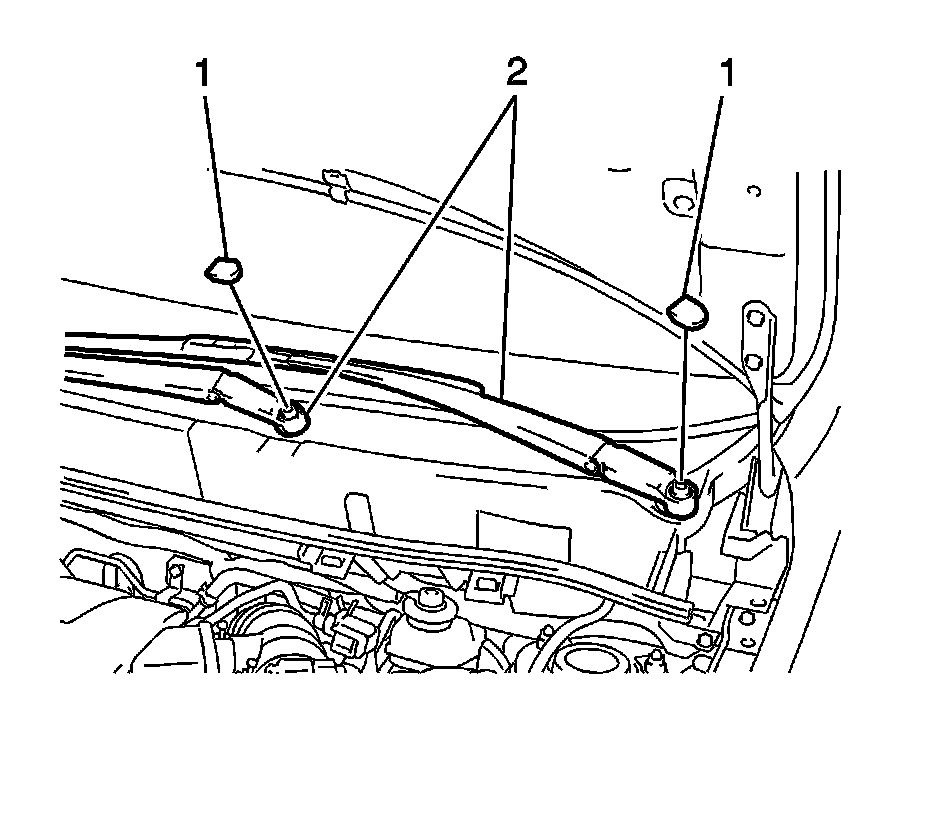 1
2
1