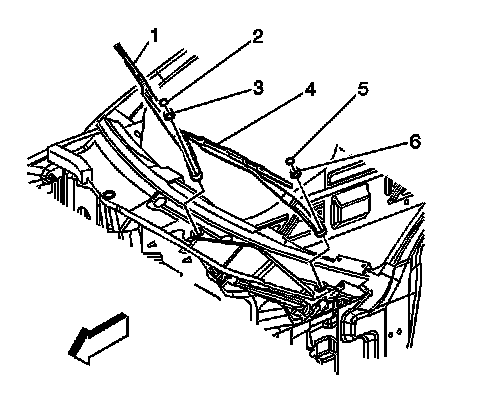 1
2
3
4
5
6