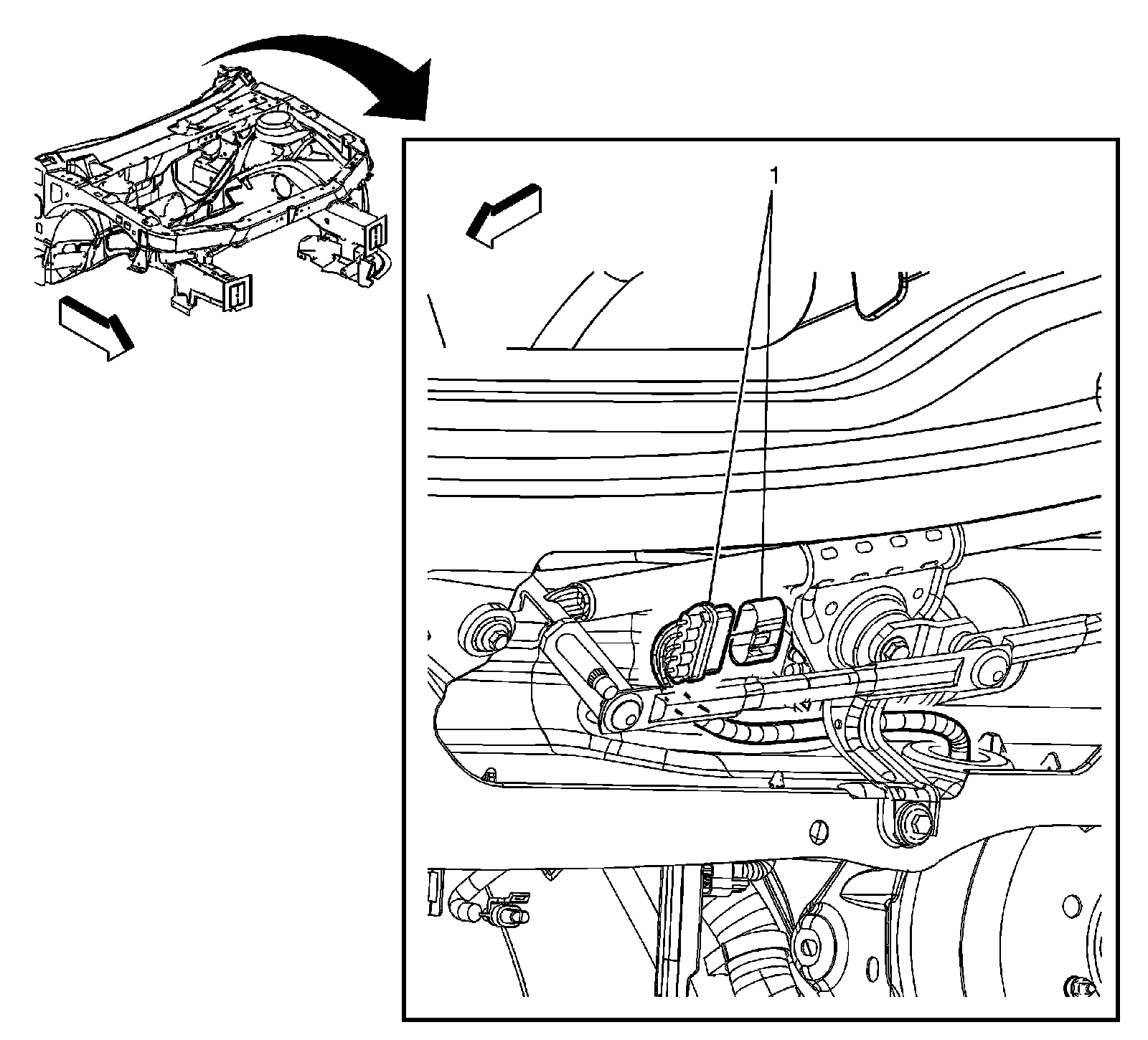 1