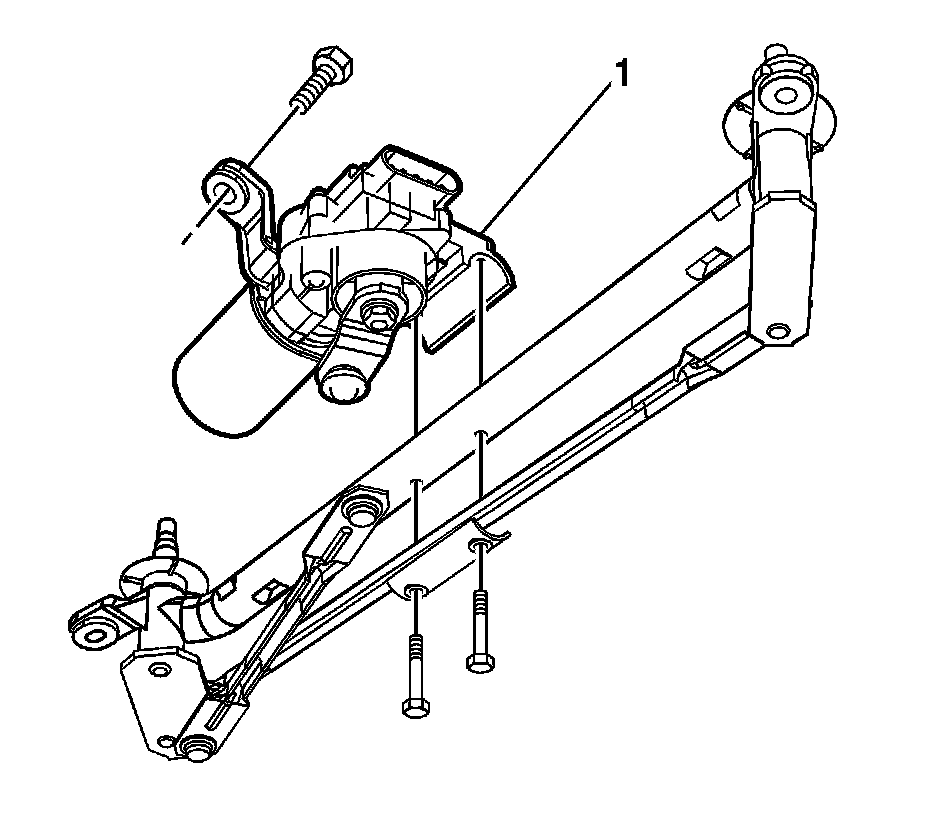 1