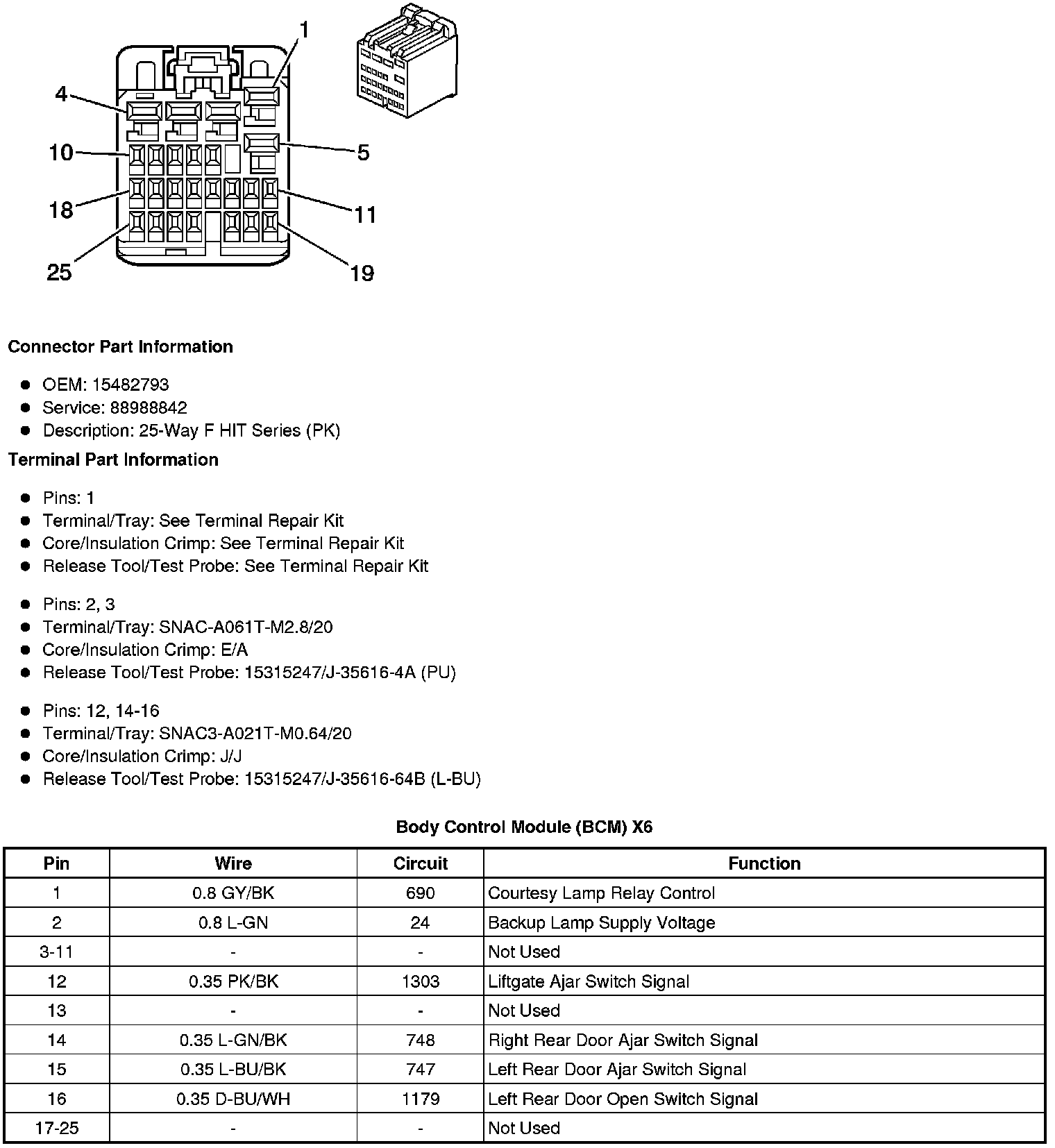 1
4
10
5
18
11
25
19

Connector Part Information

- OEM: 15482793
- Service: 88988842
- Description: 25-Way F HIT Series (PK)

Terminal Part Information

- Pins: 1
- Terminal/Tray: See Terminal Repair Kit
- Core/Insulation Crimp: See Terminal Repair Kit
- Release Tool/Test Probe: See Terminal Repair Kit

- Pins: 2, 3
- Terminal/Tray: SNAC-A061T-M2.8/20
- Core/Insulation Crimp: E/A
- Release Tool/Test Probe: 15315247/J-35616-4A (PU)

- Pins: 12, 14-16
- Terminal/Tray: SNAC3-A021T-M0.64/20
- Core/Insulation Crimp: J/J
- Release Tool/Test Probe: 15315247/J-35616-64B (L-BU)

Body Control Module (BCM) X6

| Pin | Wire | Circuit | Function |
|---|---|---|---|
| 1 | 0.8 GY/BK | 690 | Courtesy Lamp Relay Control |
| 2 | 0.8 L-GN | 24 | Backup Lamp Supply Voltage |
| 3-11 | - | - | Not Used |
| 12 | 0.35 PK/BK | 1303 | Liftgate Ajar Switch Signal |
| 13 | - | - | Not Used |
| 14 | 0.35 L-GN/BK | 748 | Right Rear Door Ajar Switch Signal |
| 15 | 0.35 L-BU/BK | 747 | Left Rear Door Ajar Switch Signal |
| 16 | 0.35 D-BU/WH | 1179 | Left Rear Door Open Switch Signal |
| 17-25 | - | - | Not Used |