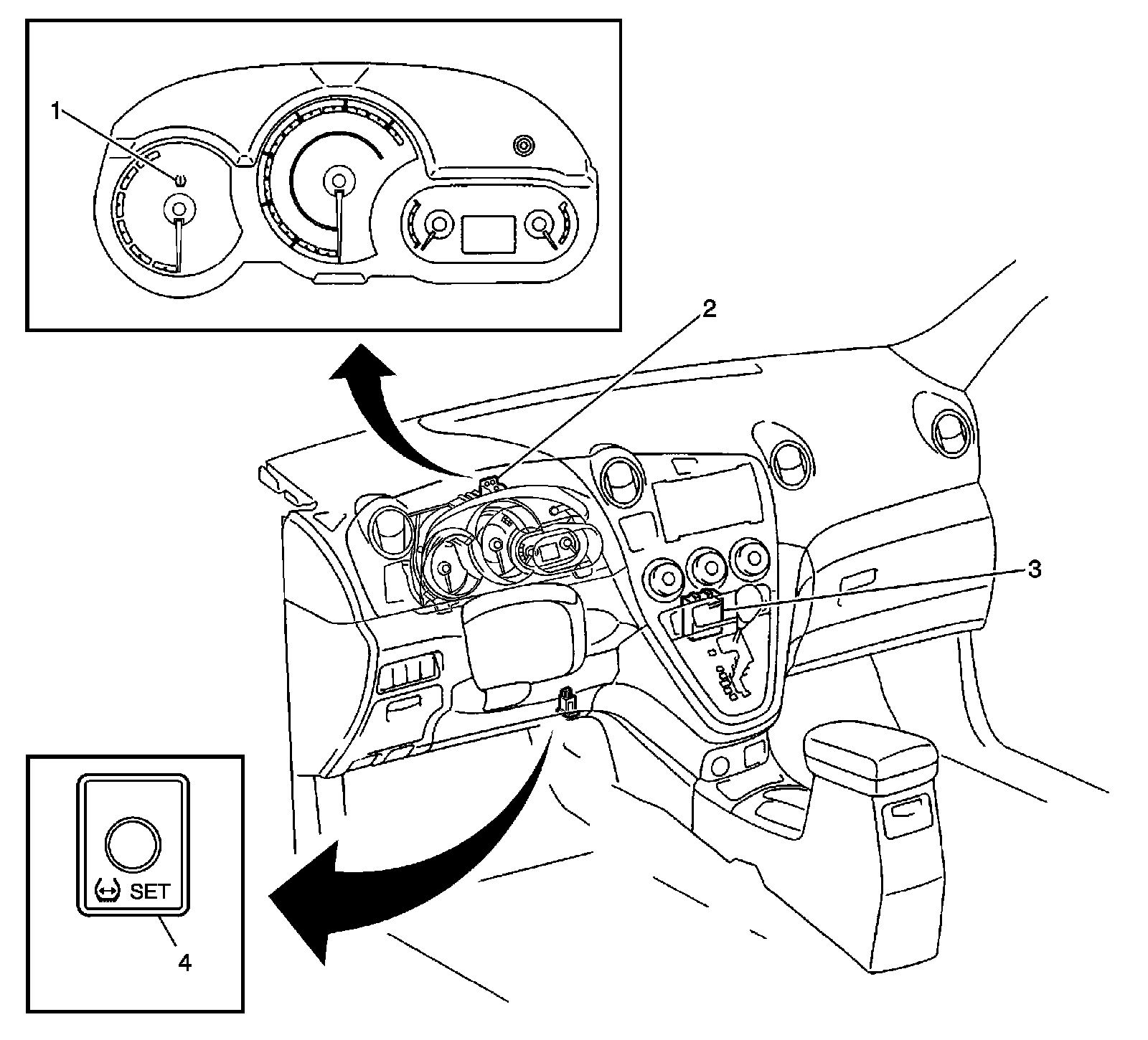 1

2

3

SET

4