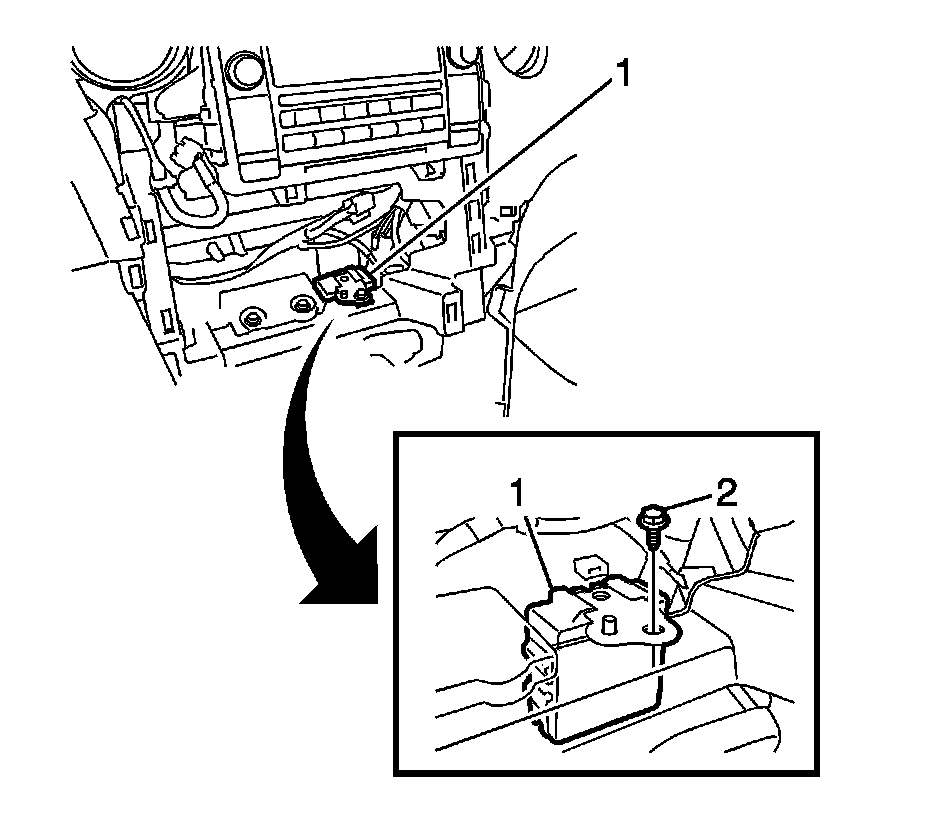 1

1

2