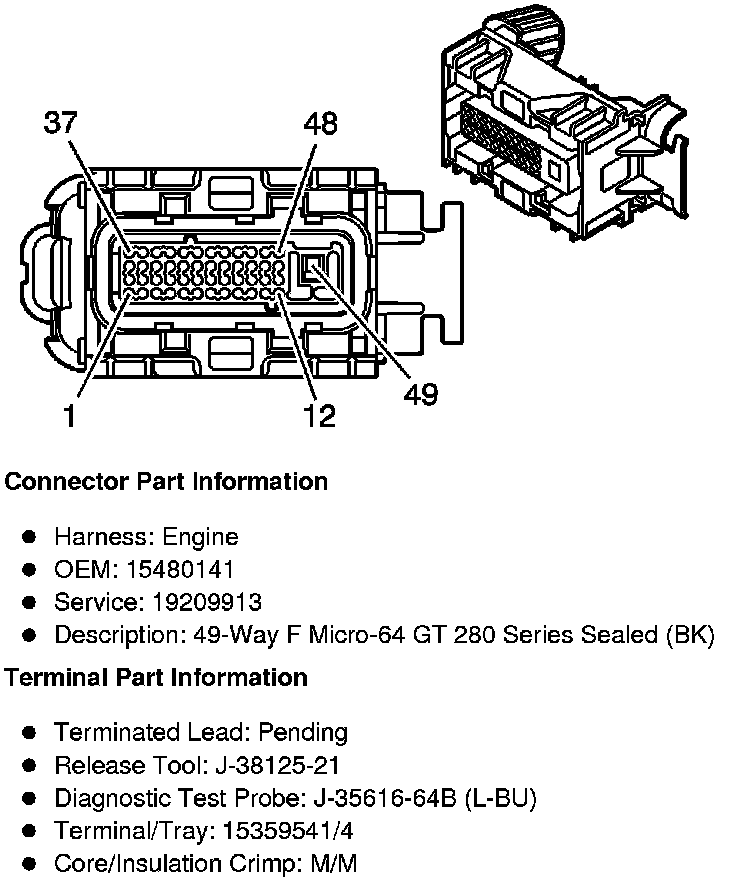 37
48
1
12
49

**Connector Part Information**

- Harness: Engine
- OEM: 15480141
- Service: 19209913
- Description: 49-Way F Micro-64 GT 280 Series Sealed (BK)

**Terminal Part Information**

- Terminated Lead: Pending
- Release Tool: J-38125-21
- Diagnostic Test Probe: J-35616-64B (L-BU)
- Terminal/Tray: 15359541/4
- Core/Insulation Crimp: M/M