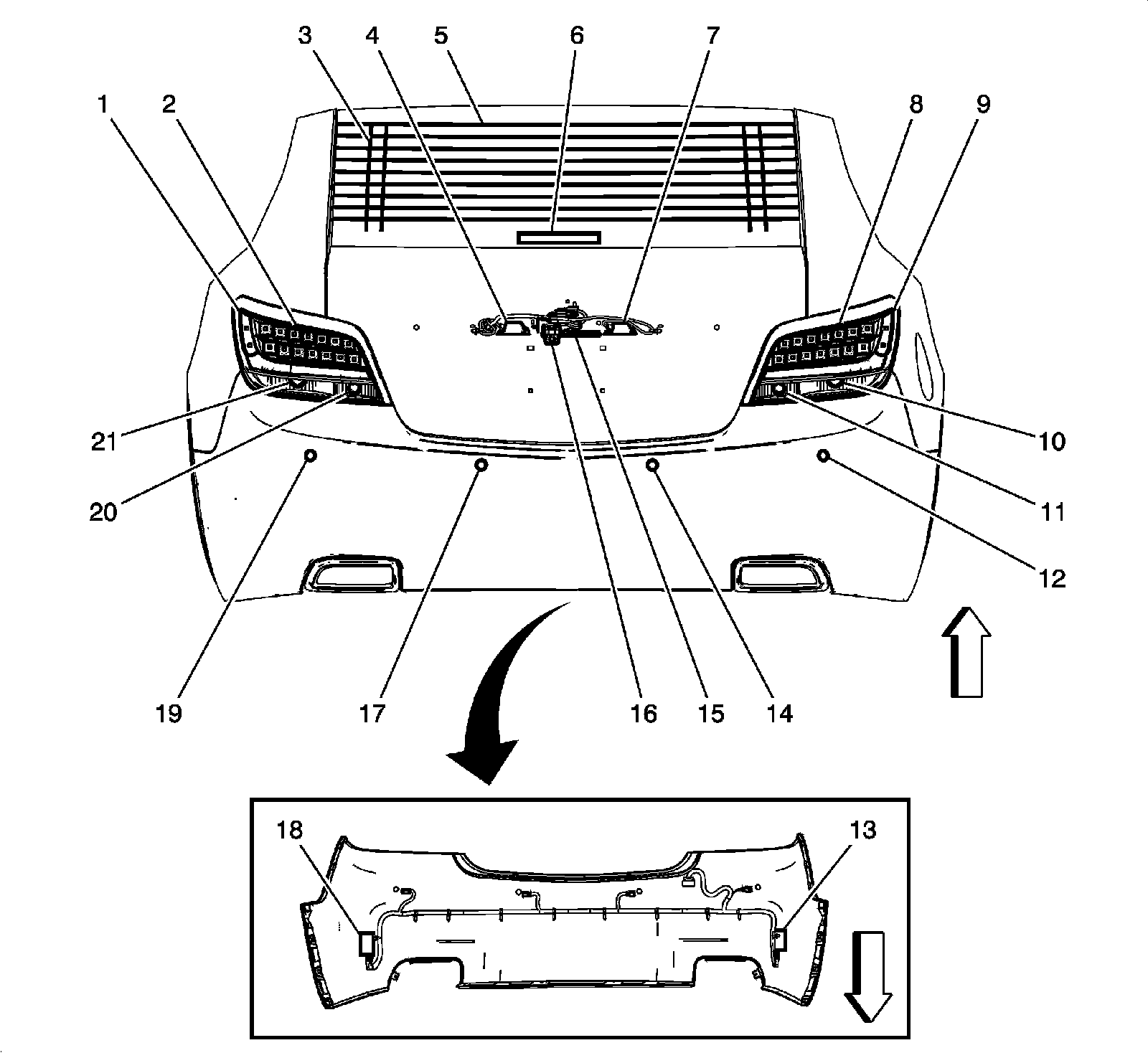 3 4 5 6 7
1 2 8 9
21
20
10
11
12
19 17 16 15 14
18 13