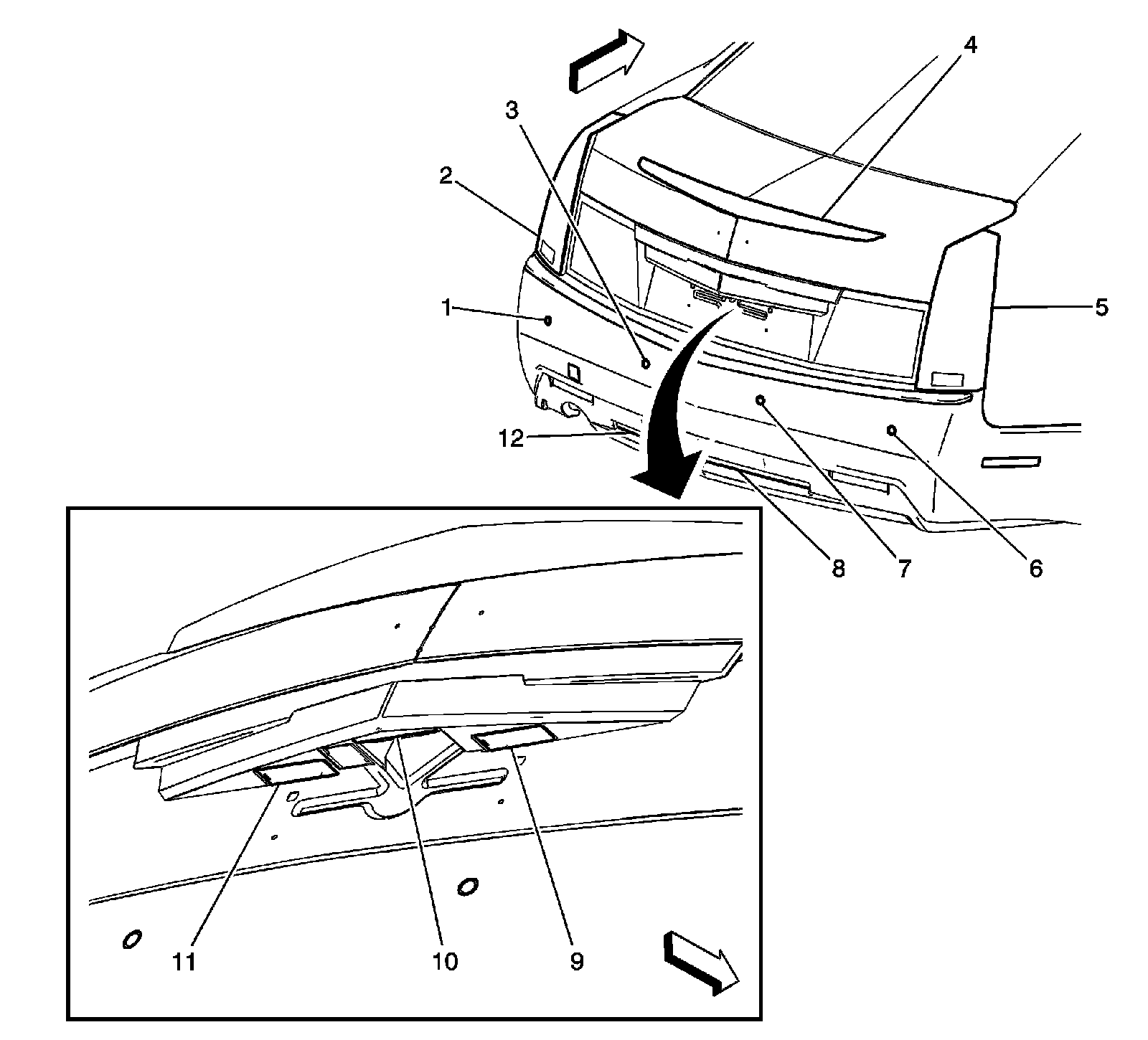 4
3
2
1
5
12
8
7
6
11
10
9