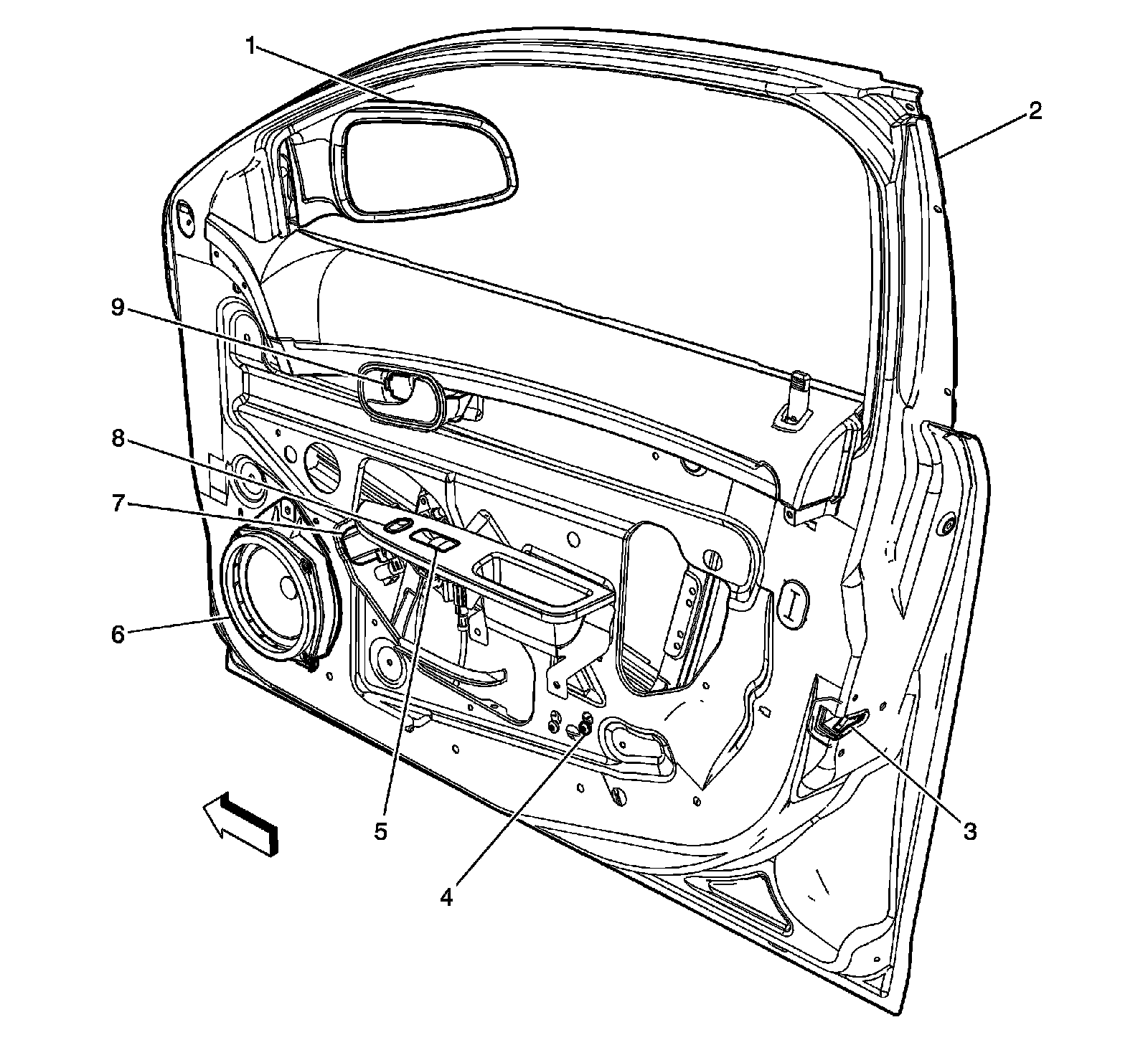 1
2
9
8
7
6
5
4
3