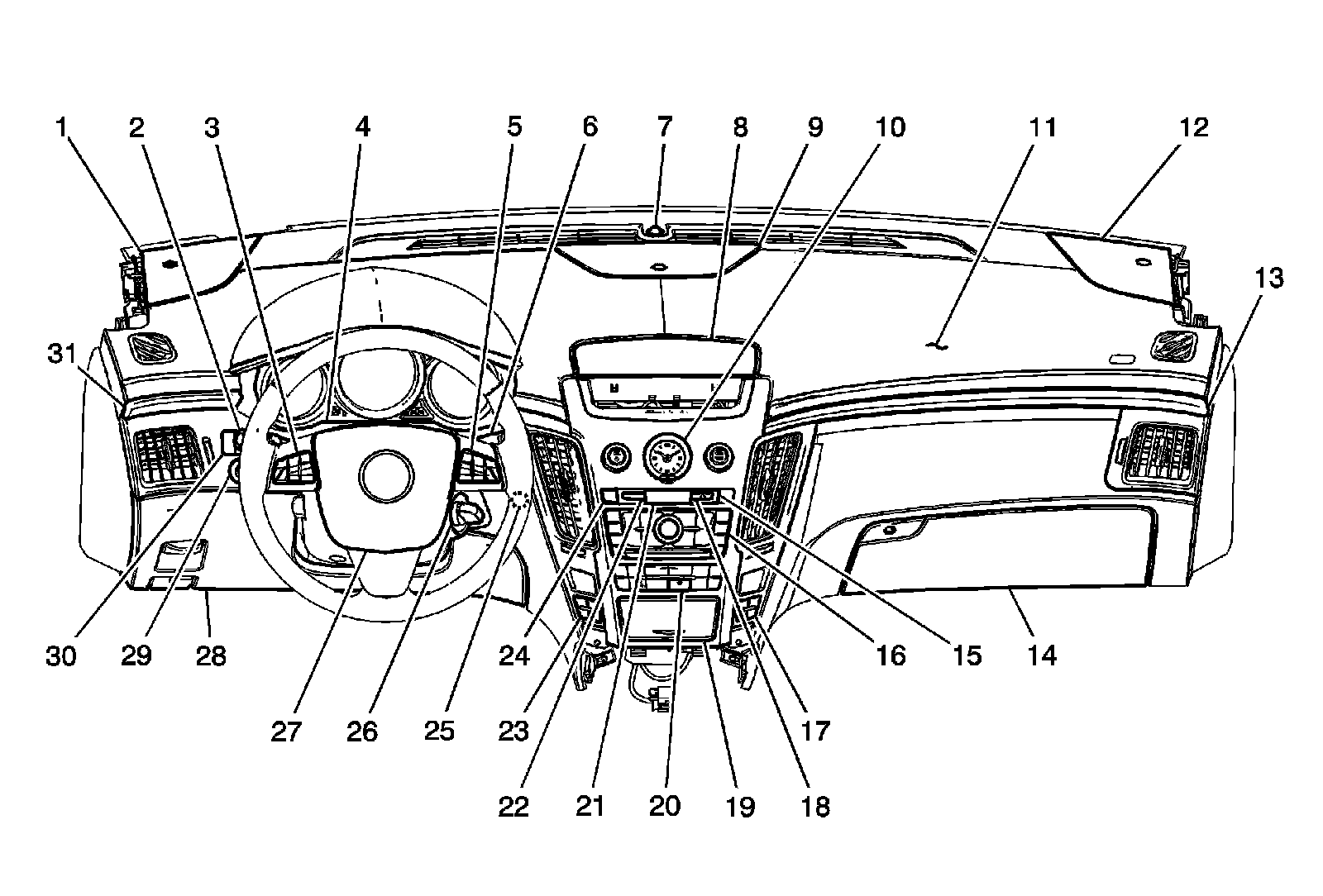 1 2 3 4 5 6 7 8 9 10 11 12

13

31

30 29 28 27 26 25 24 23 22 21 20 19 18 17 16 15 14