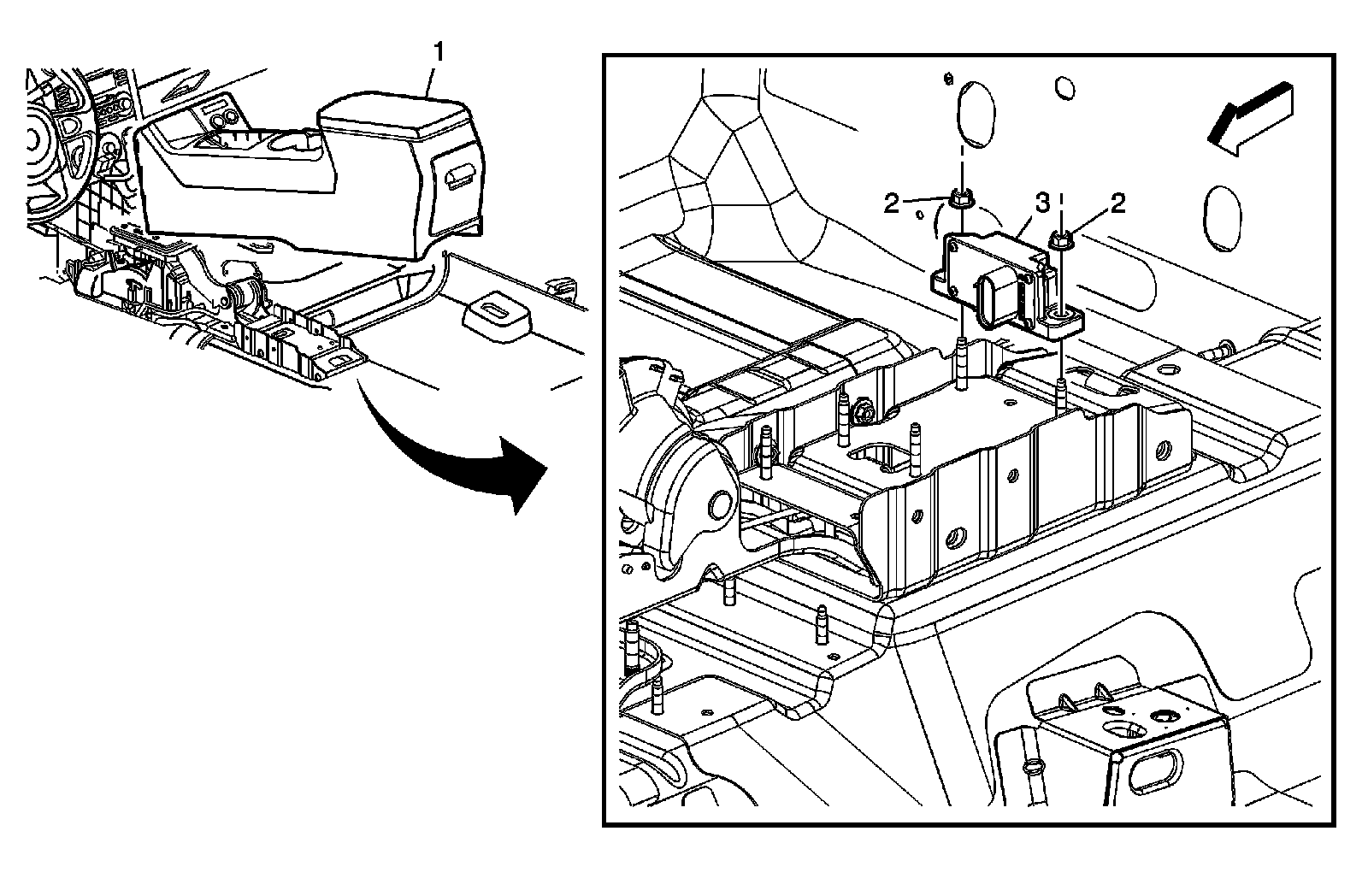 1

2

3

2