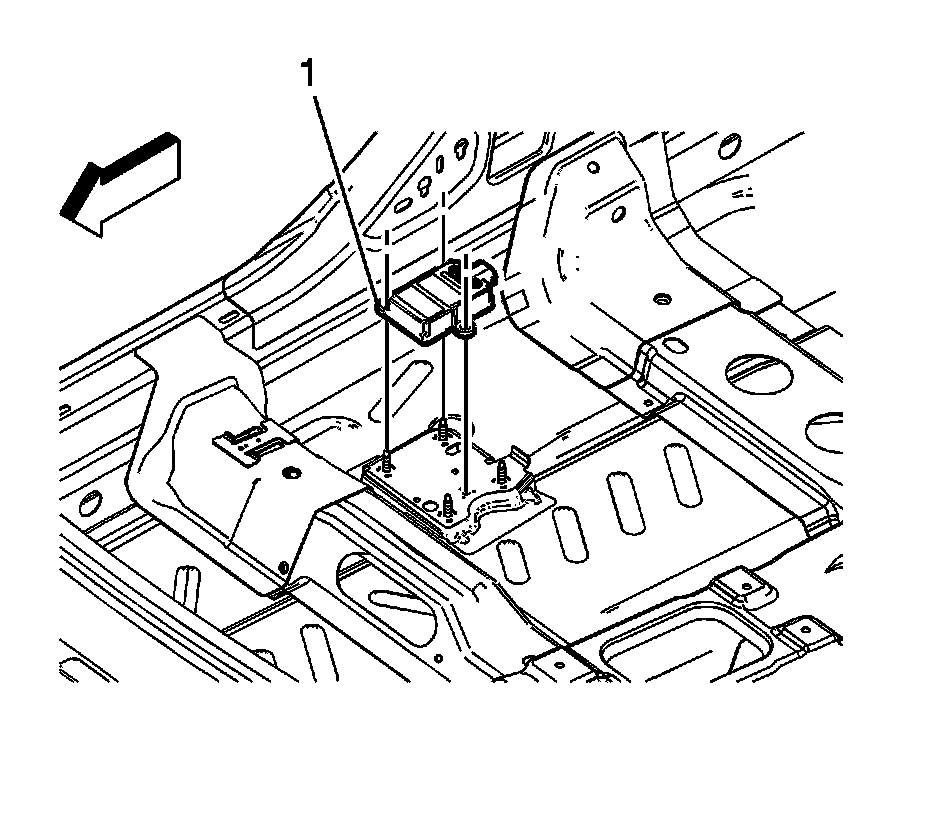 1