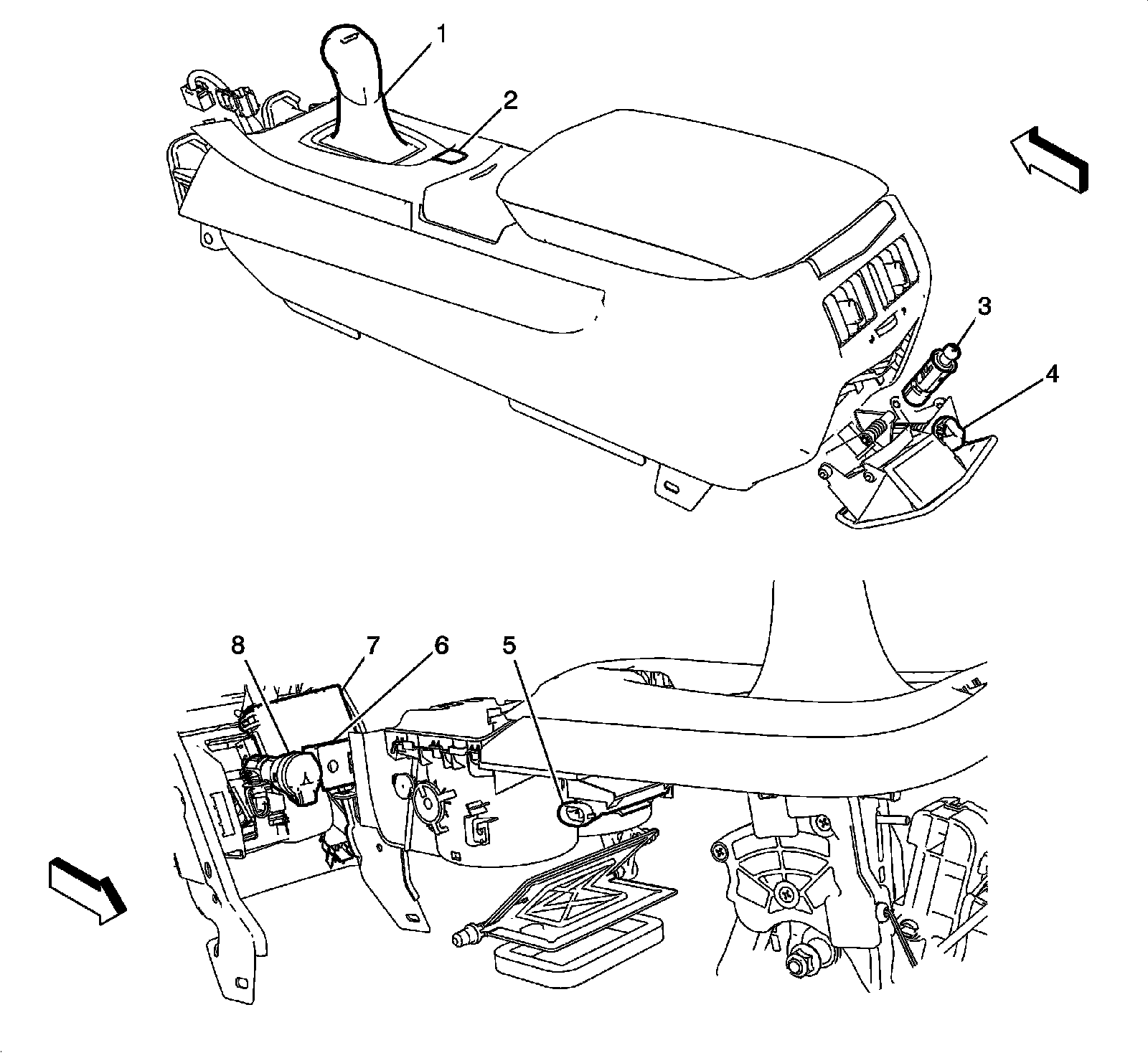 1
2
3
4
8
7
6
5